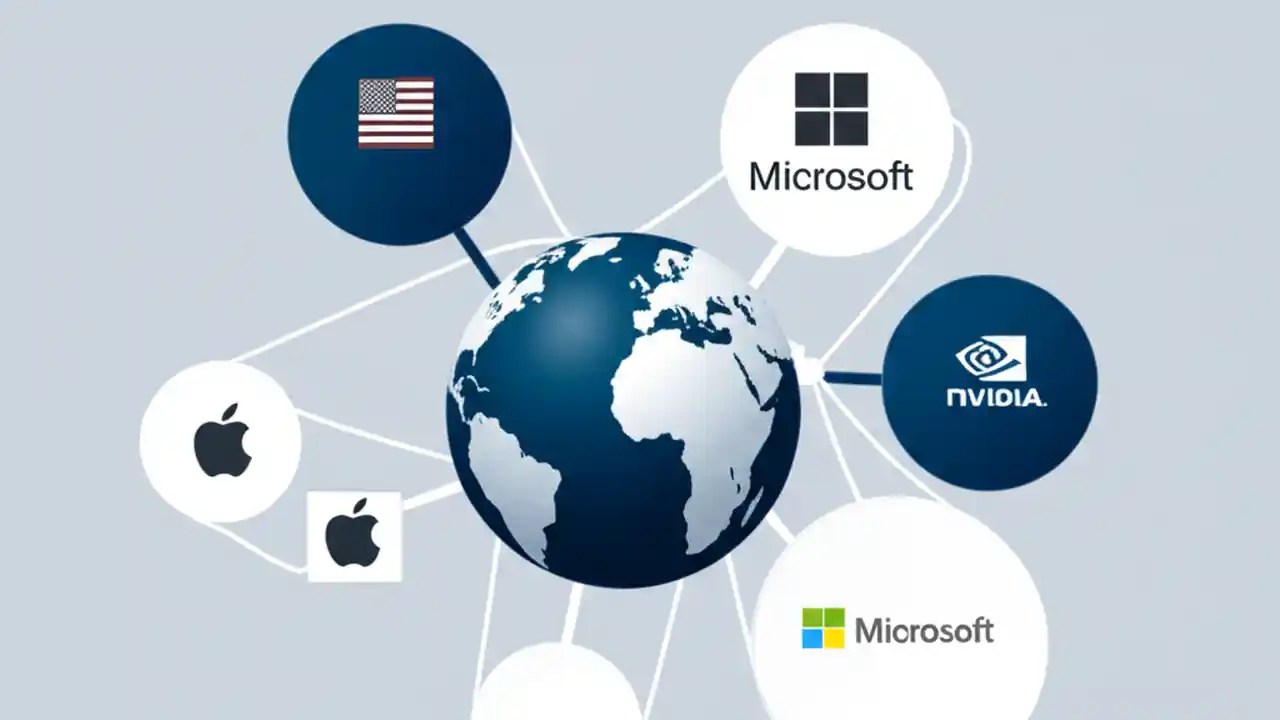 Microsoft

NVIDIA.

Microsoft