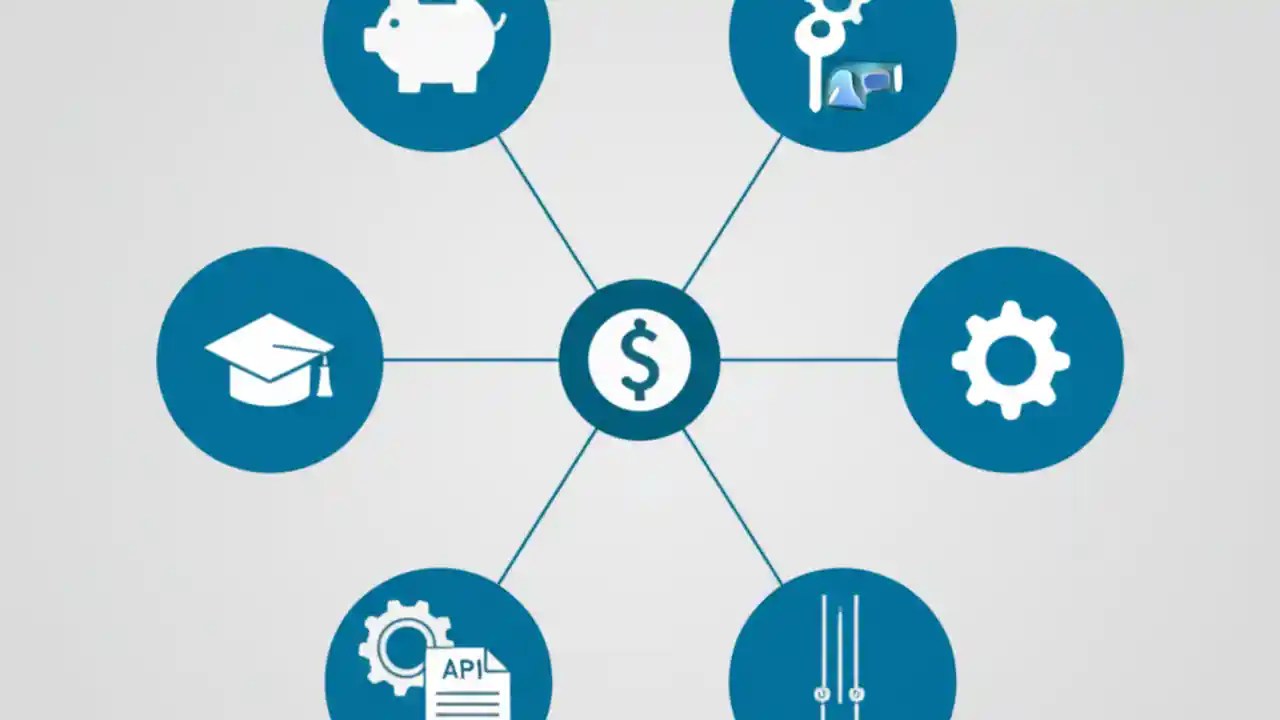 $

API