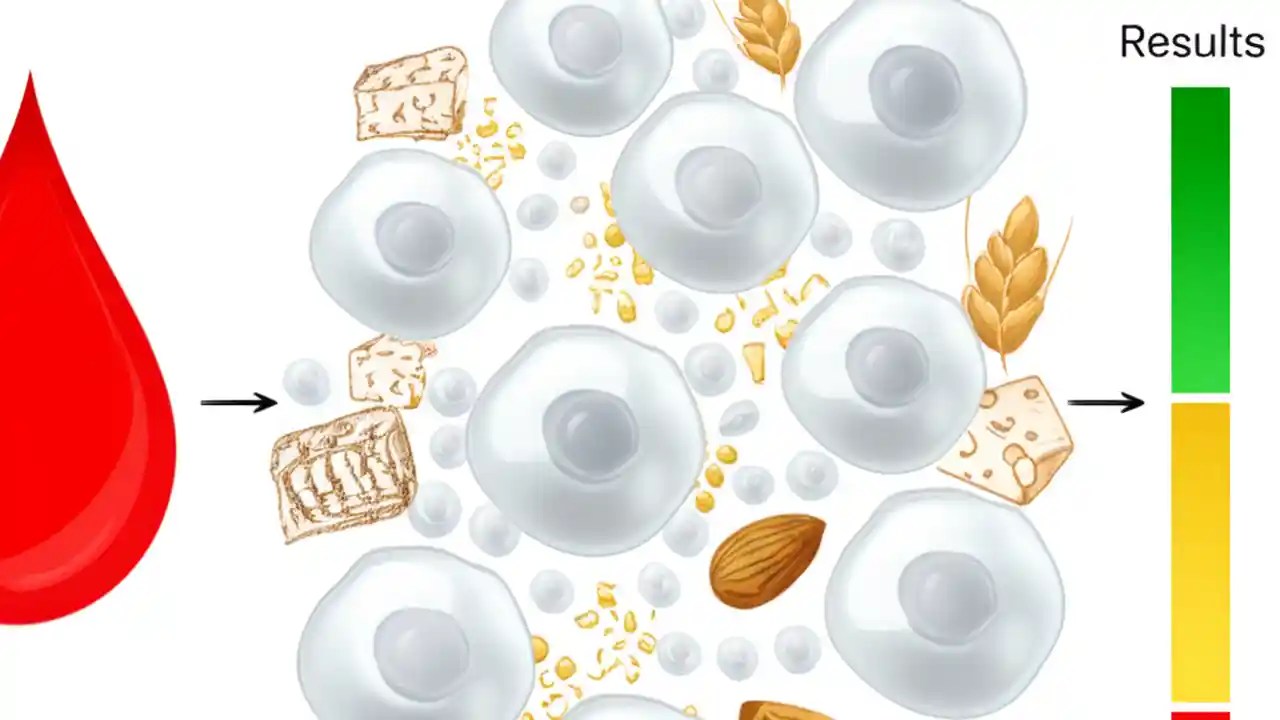 Results