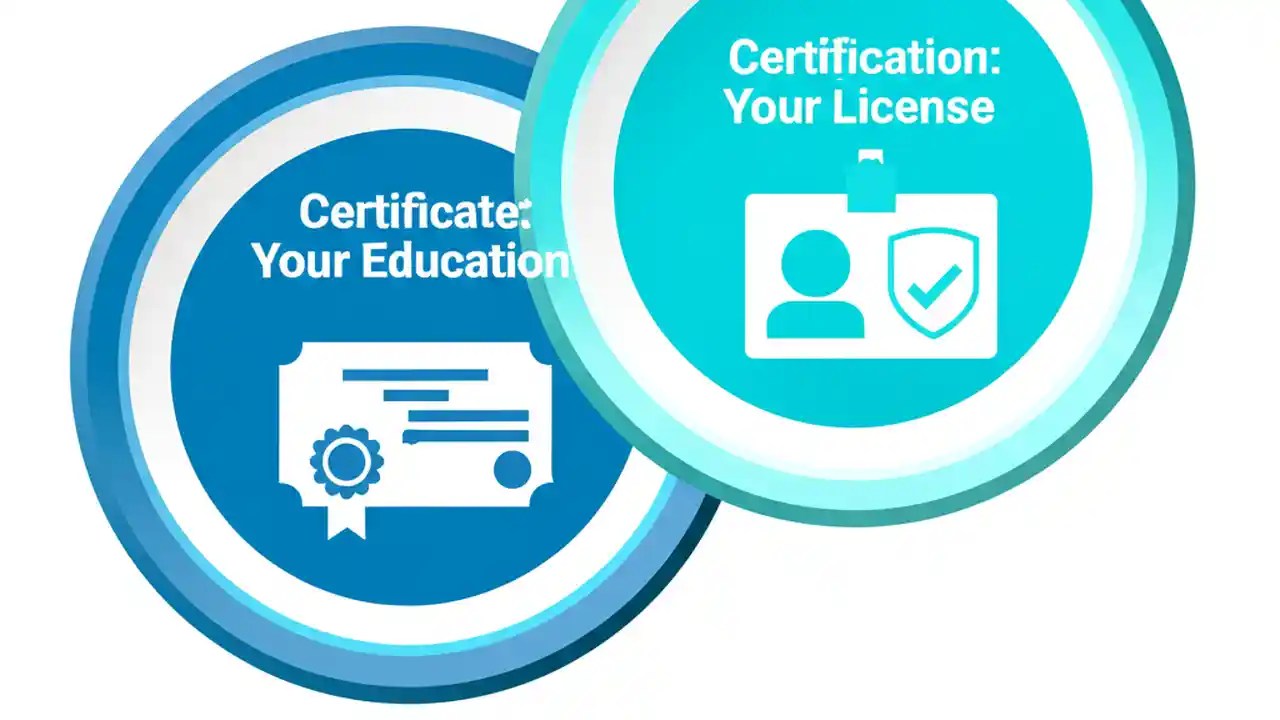 Certificate:
Your Education

Certification:
Your License