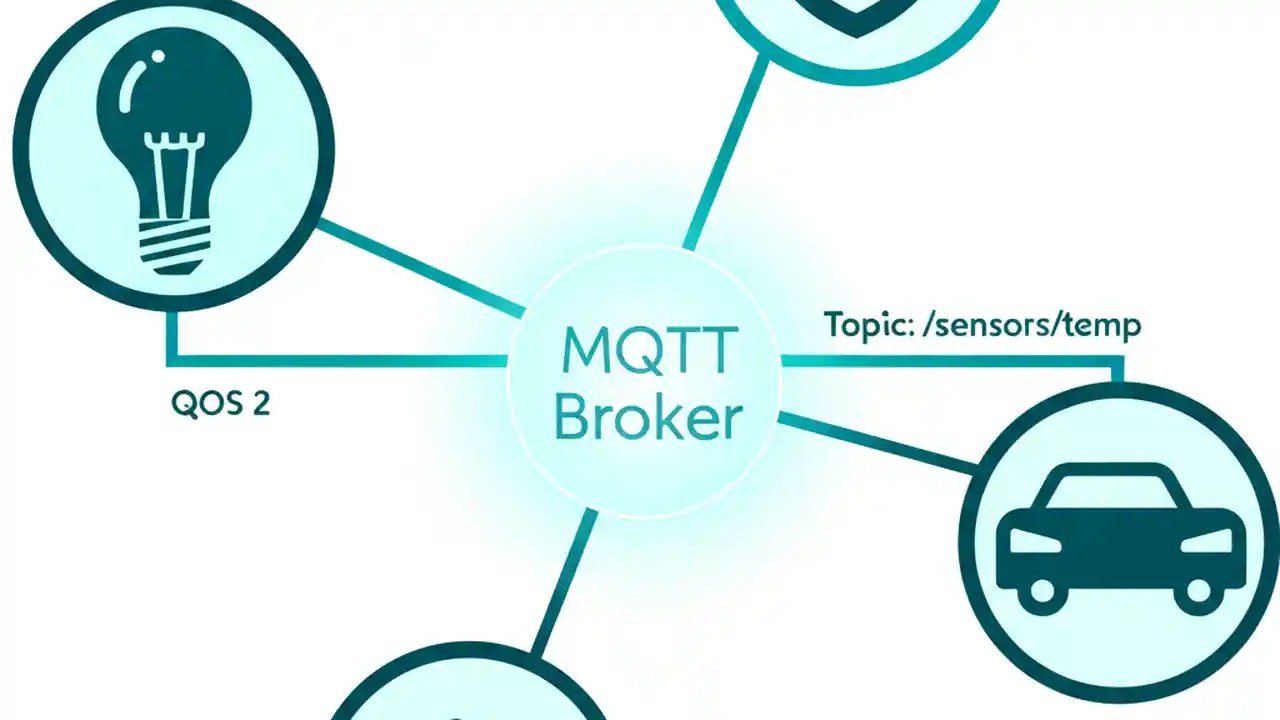 MQTT Broker

Topic: /sensors/temp

QOS 2