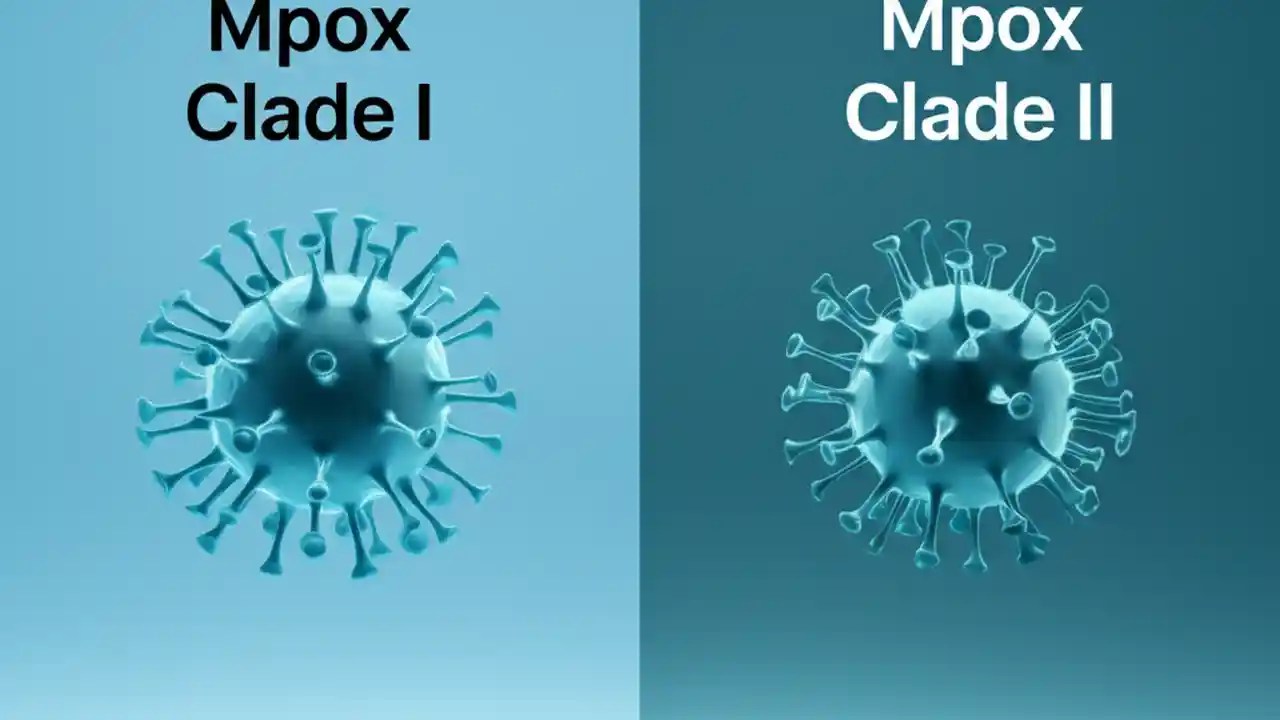 Mpox
Clade I

Mpox
Clade II