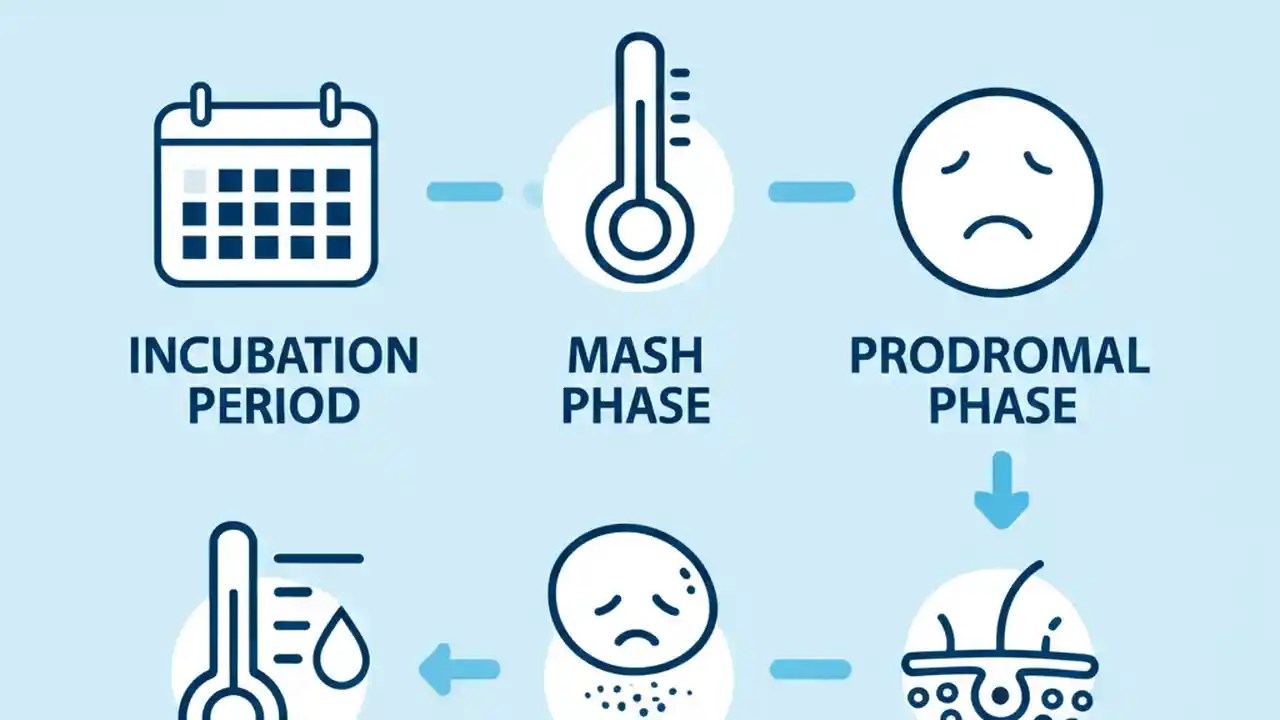 INCUBATION PERIOD

MASH PHASE

PRODROMAL PHASE