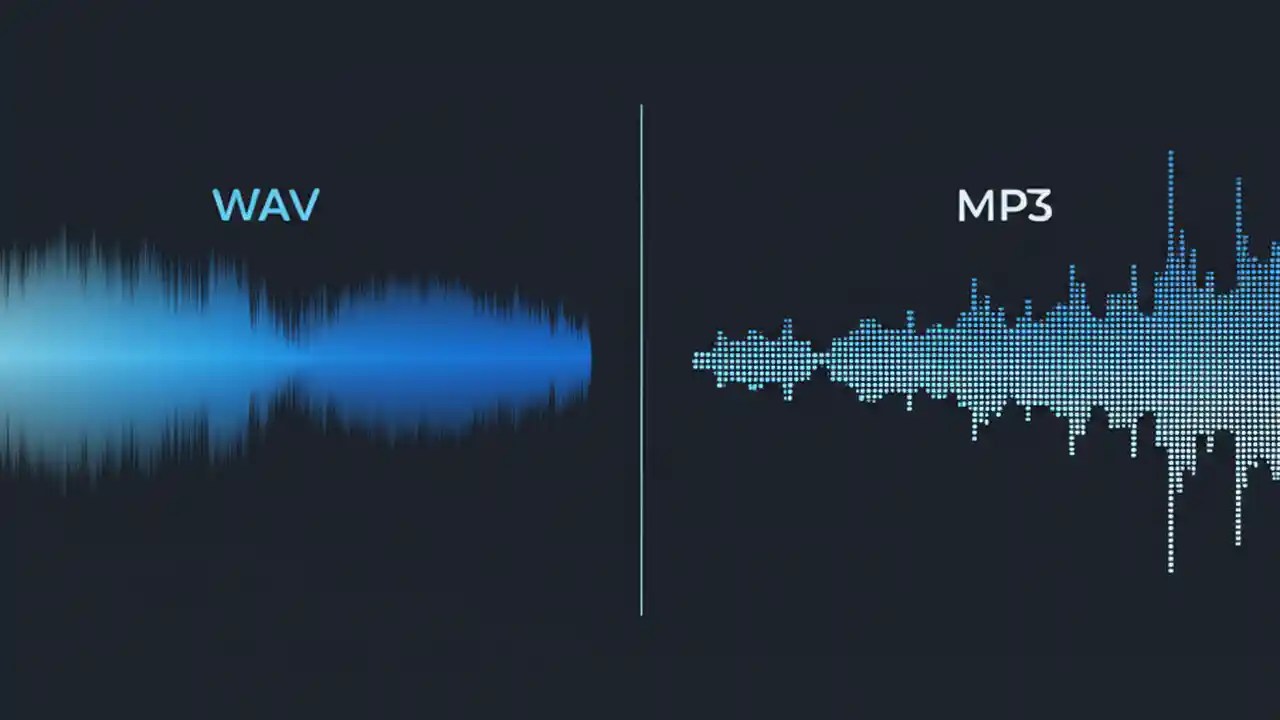 WAV

MP3