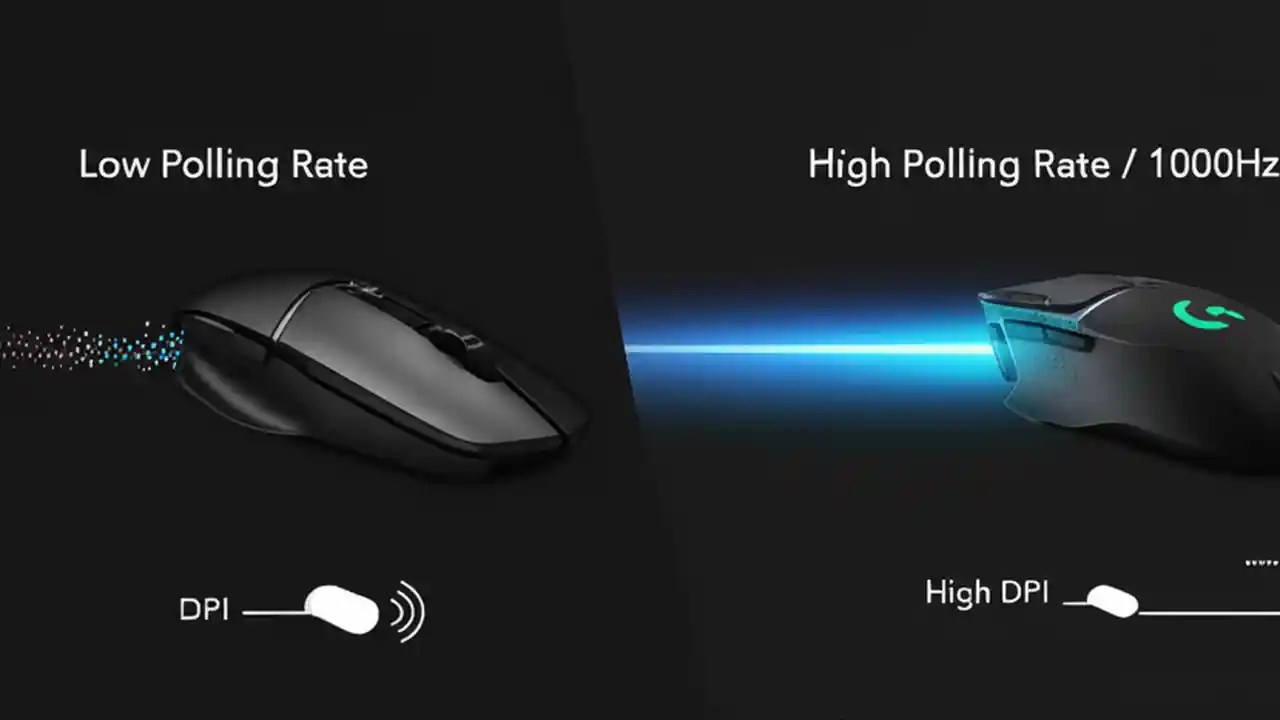 Low Polling Rate

High Polling Rate / 1000Hz

DPI

High DPI