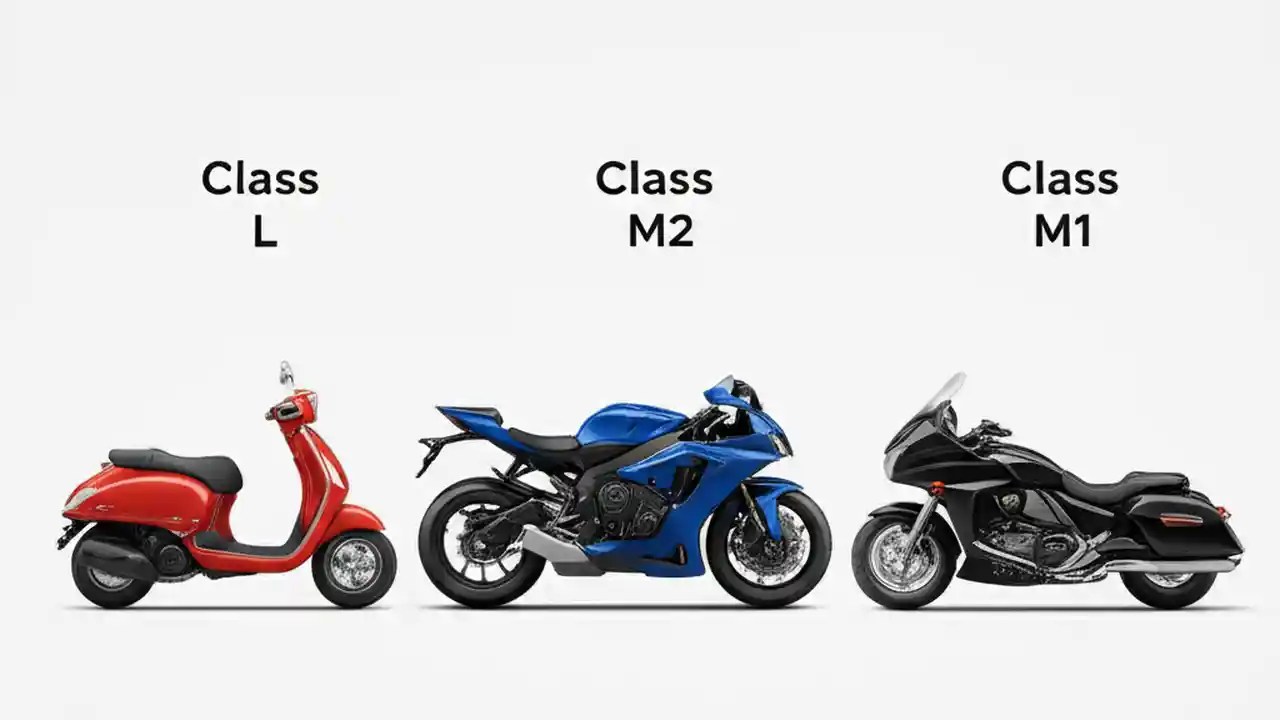 Class
L

Class
M2

Class
M1