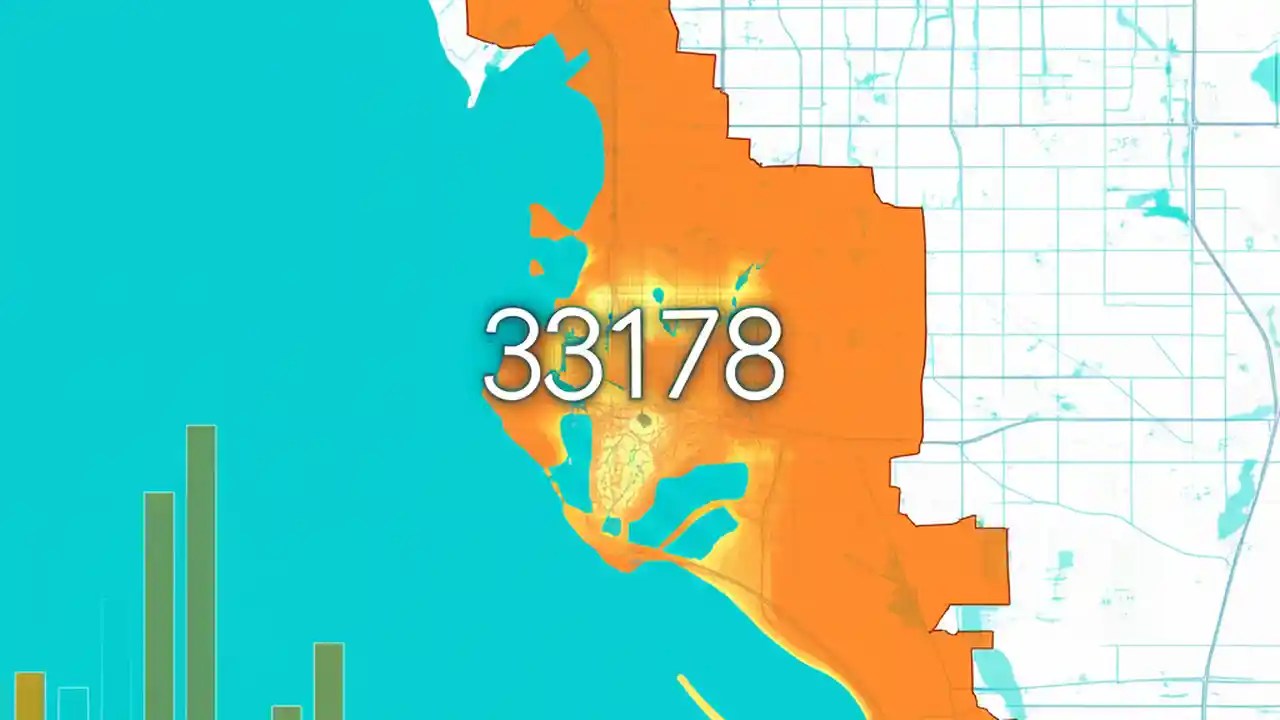 33178