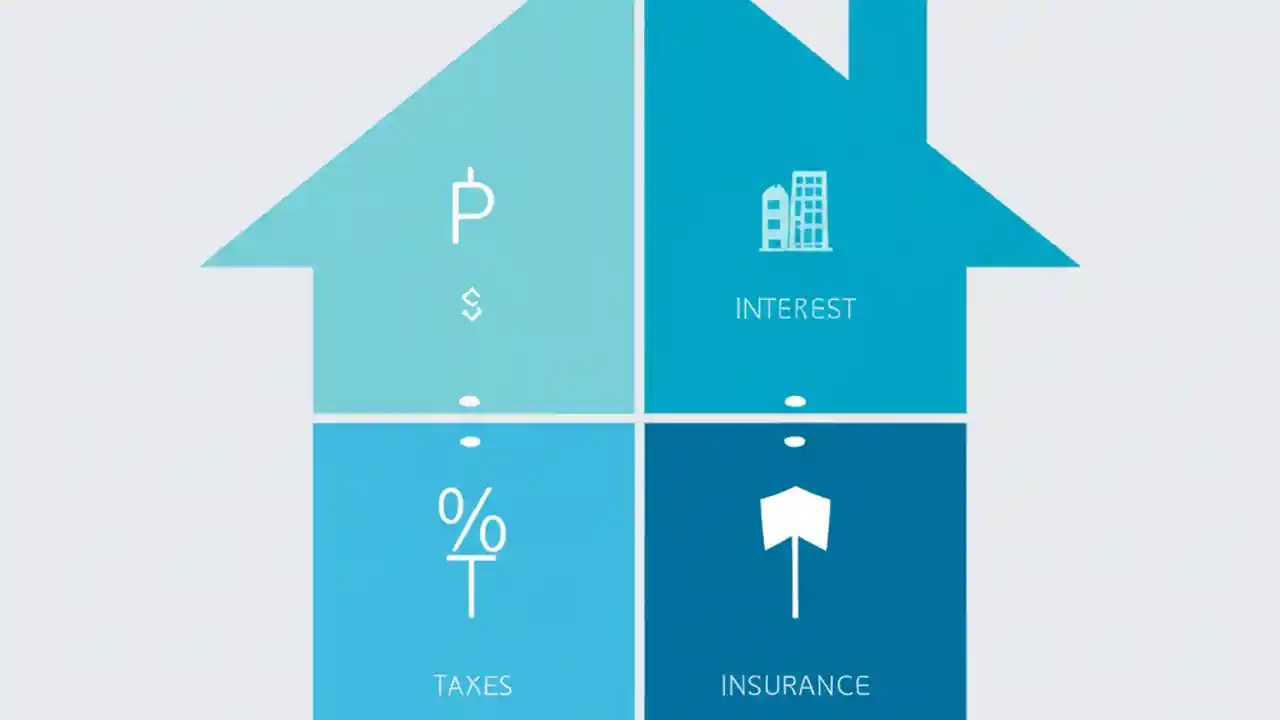 P

$

INTEREST

%
T

TAXES

INSURANCE