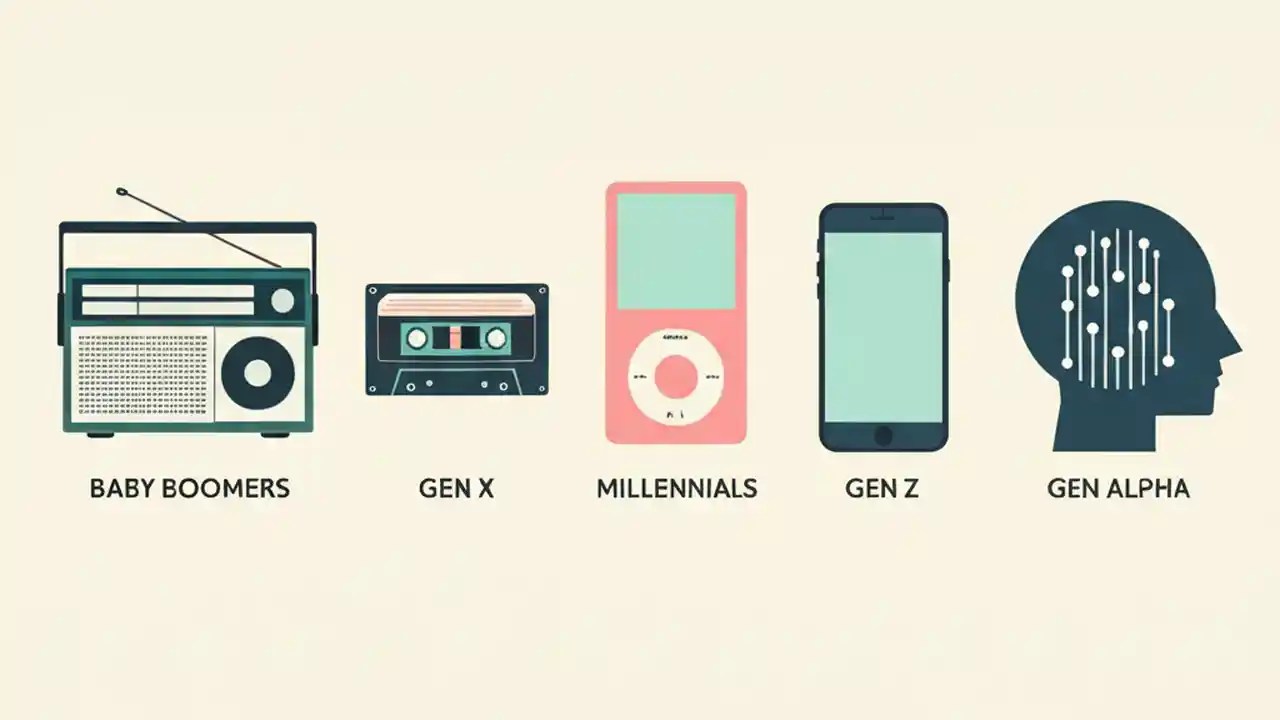 BABY BOOMERS

GEN X

MILLENNIALS

GEN Z

GEN ALPHA