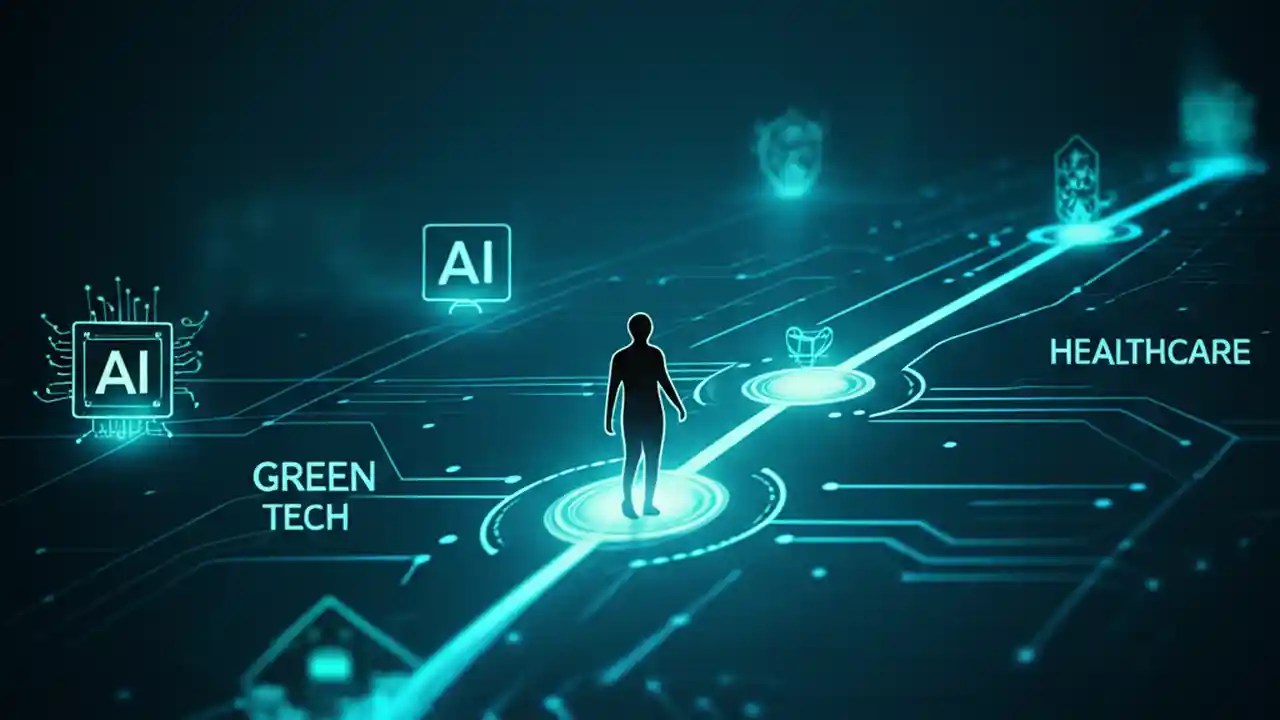 AI

AI

GREEN TECH

HEALTHCARE