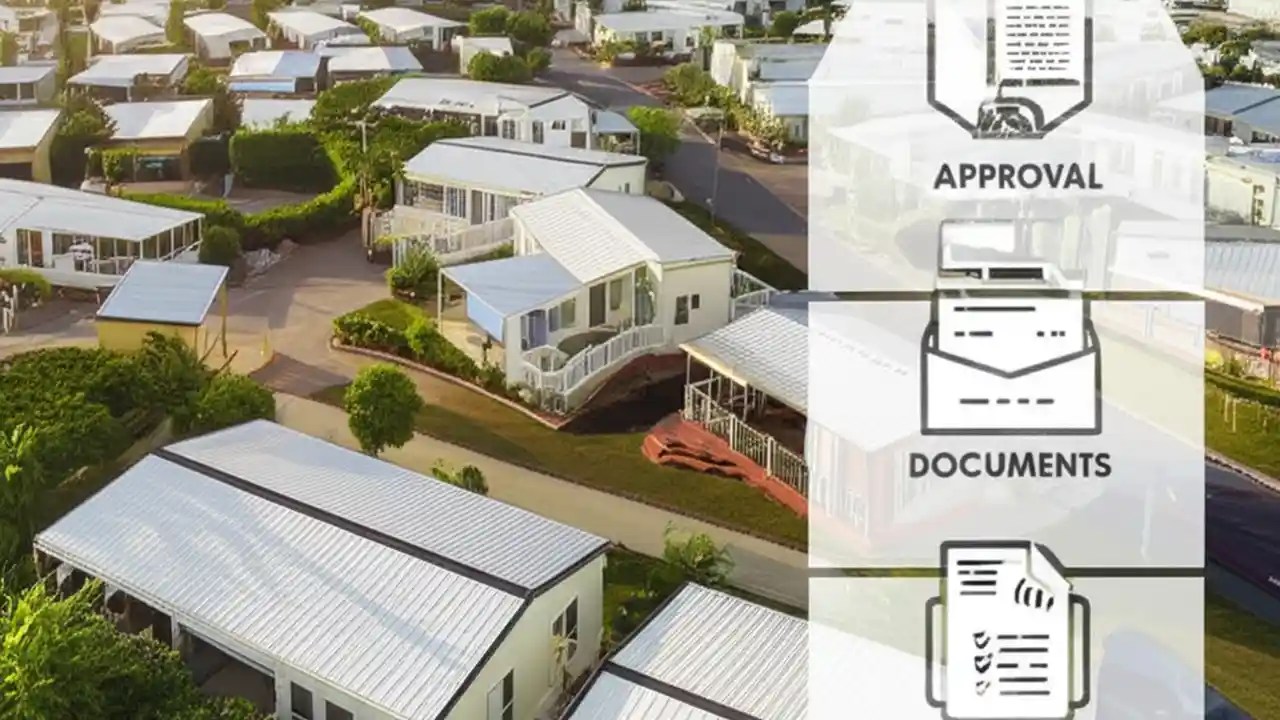 APPROVAL

DOCUMENTS