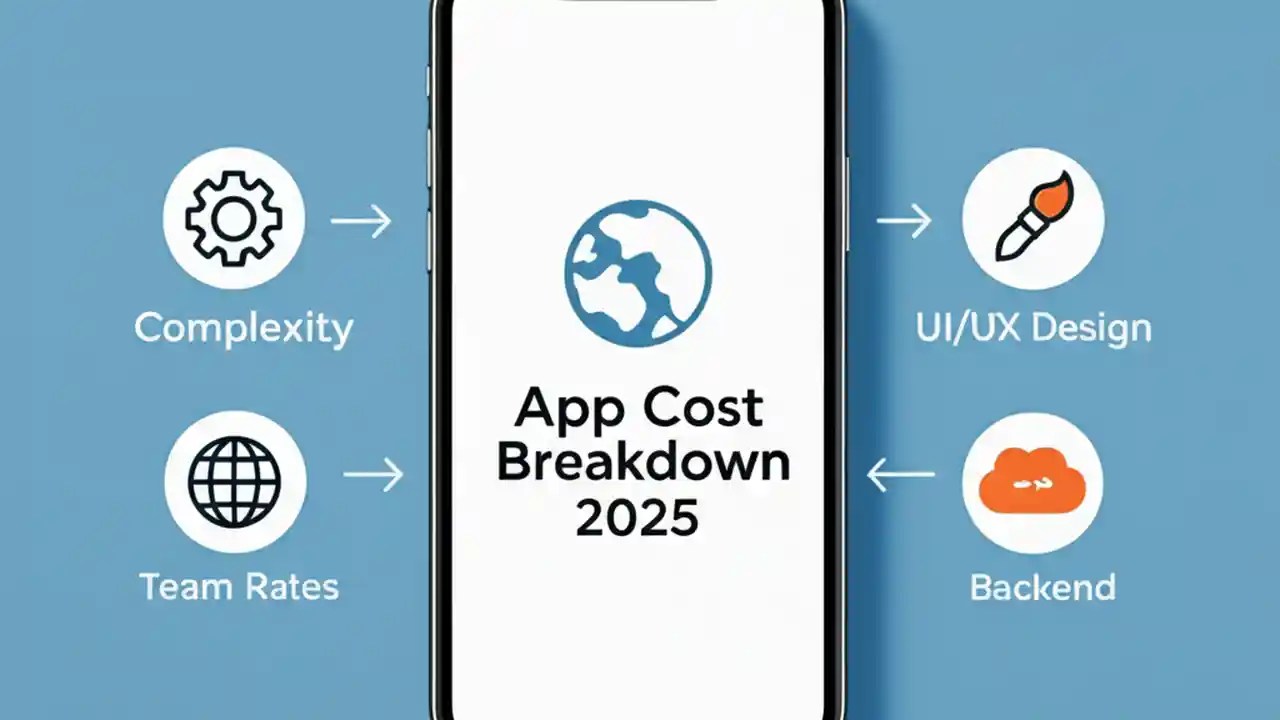 Complexity

Team Rates

App Cost Breakdown 2025

UI/UX Design

Backend