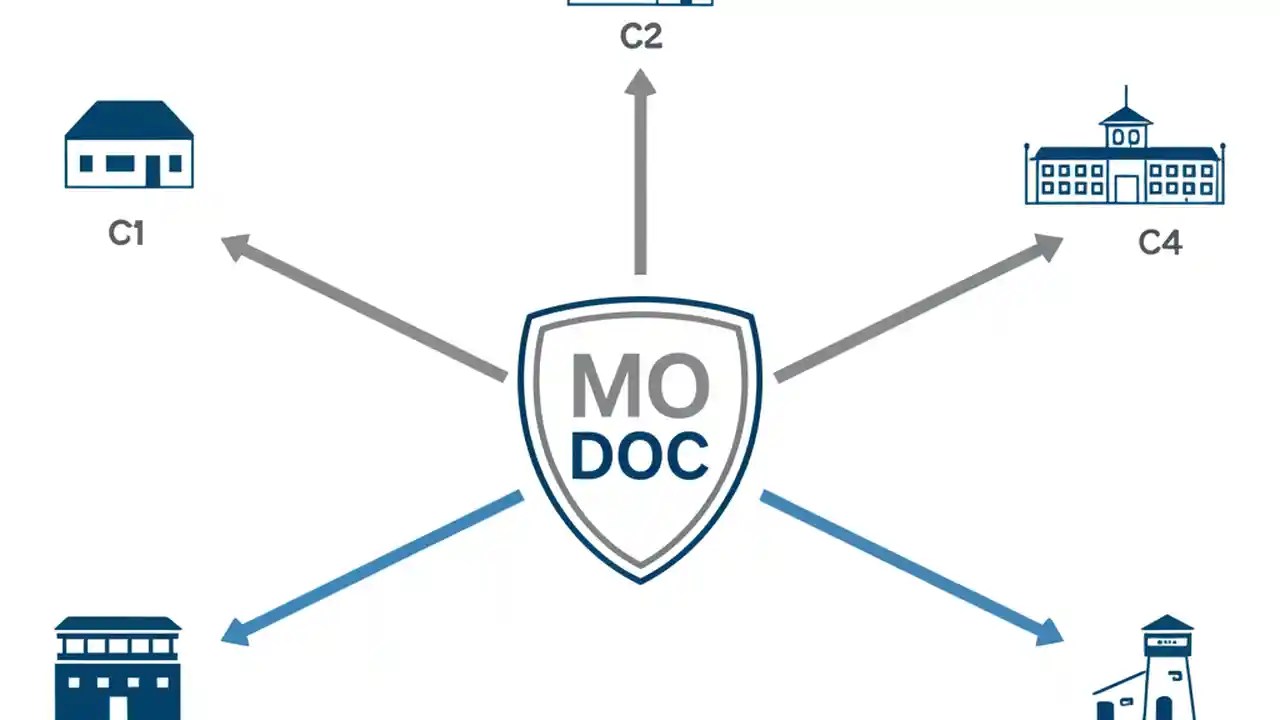 C2

C1

C4

MO
DOC