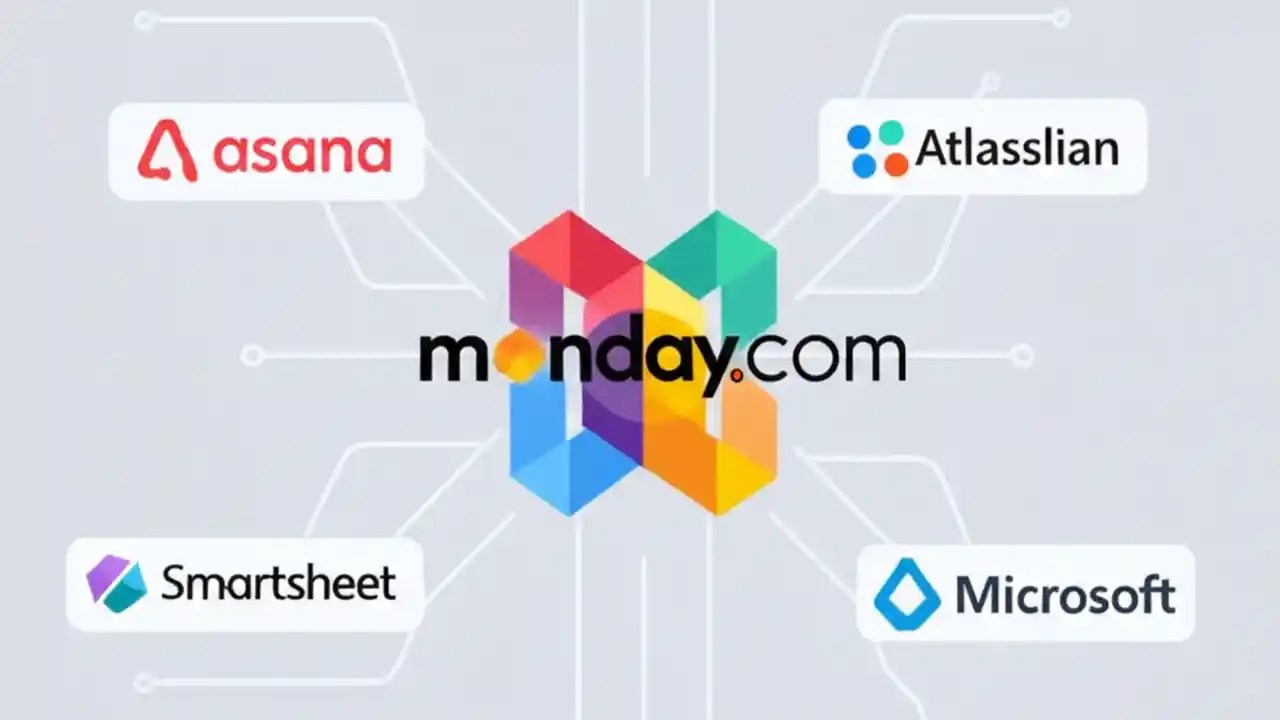 asana

Atlasslian

monday.com

Smartsheet

Microsoft