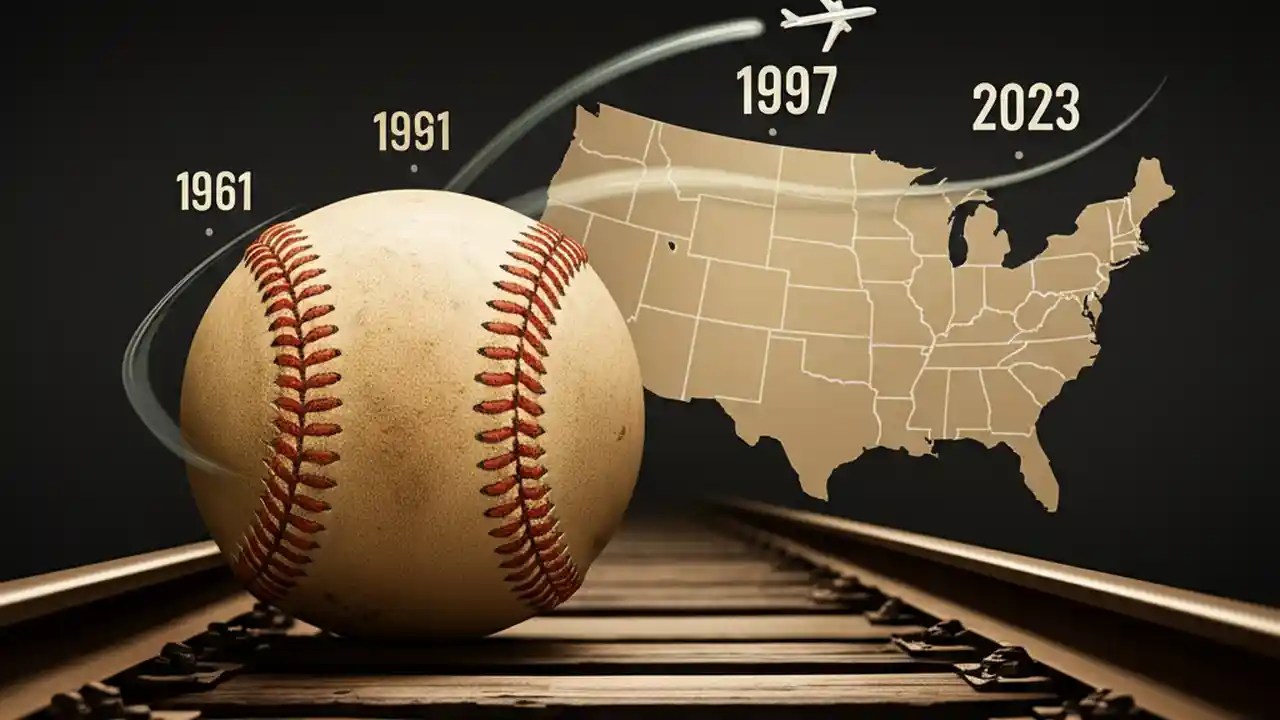 1961

1991

1997

2023