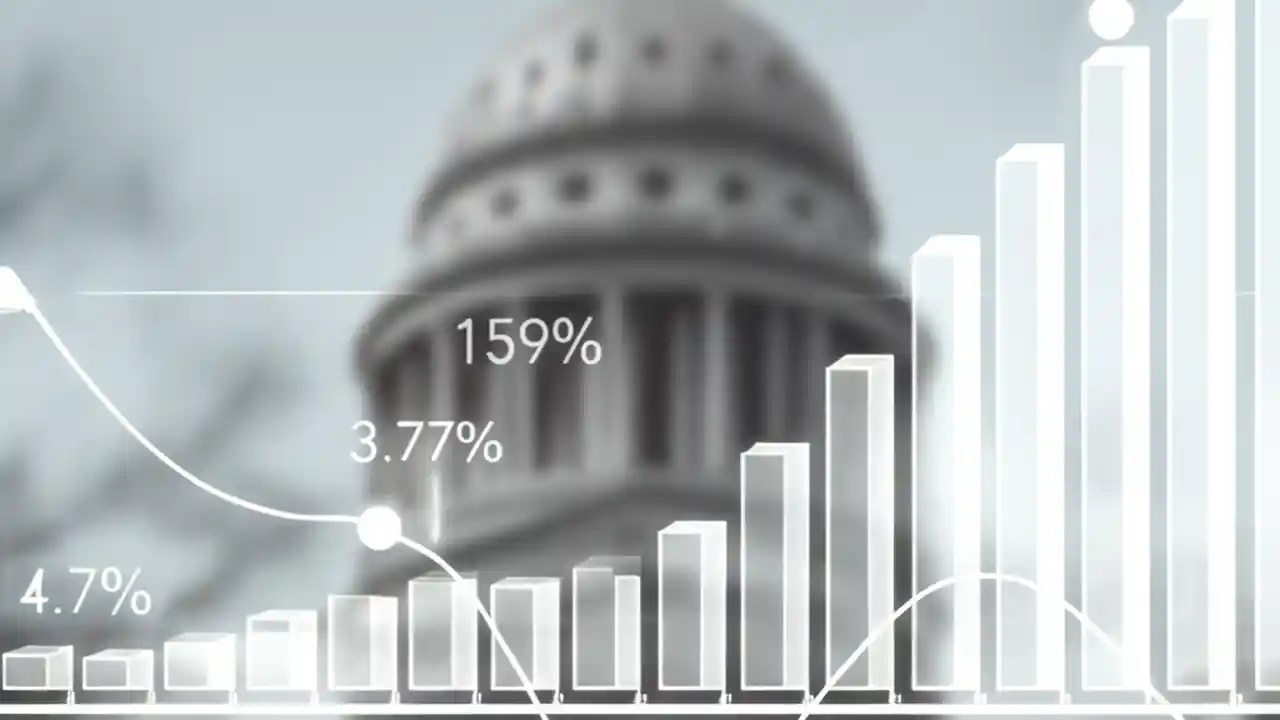 159%
3.77%
4.7%