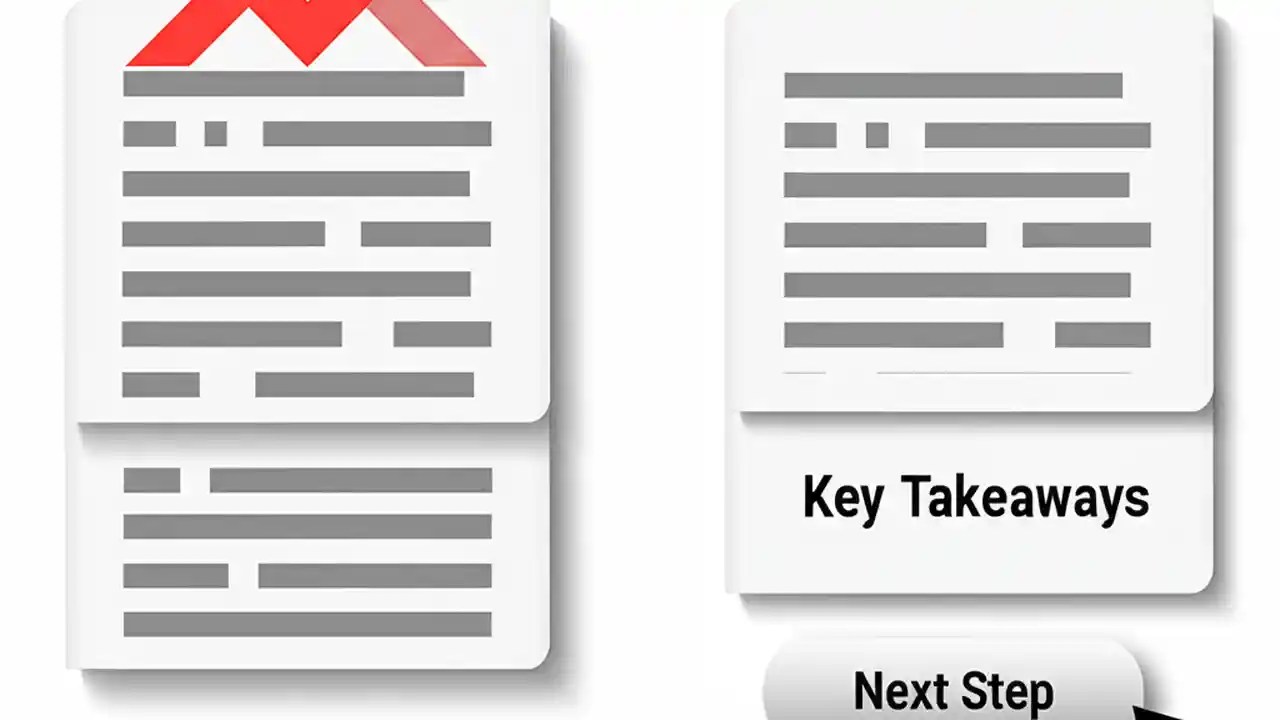 Key Takeaways

Next Step