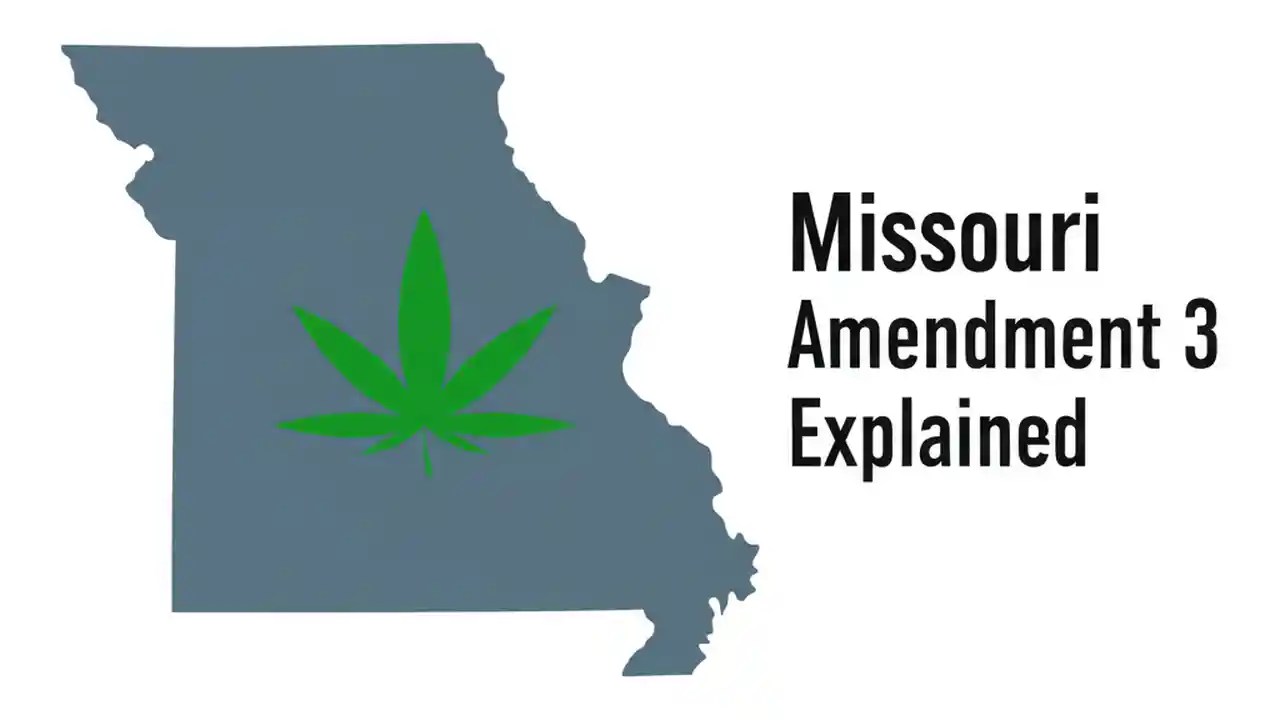 Missouri
Amendment 3
Explained