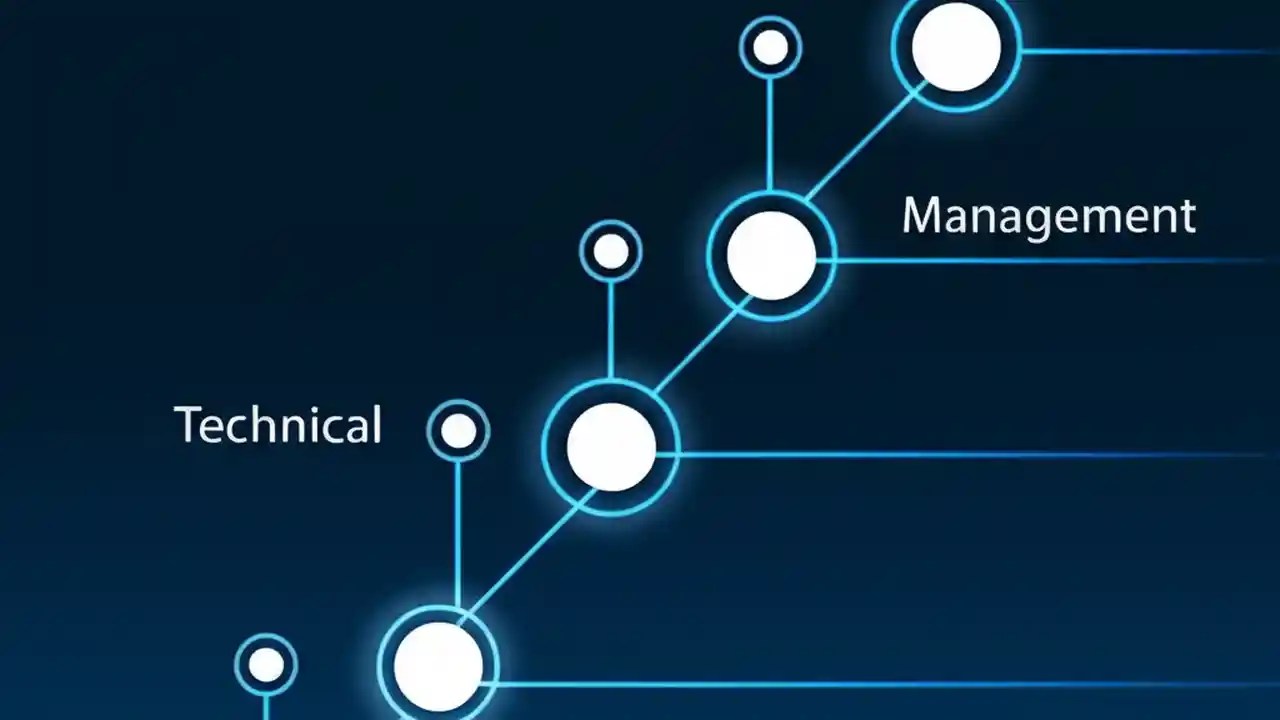 Management

Technical