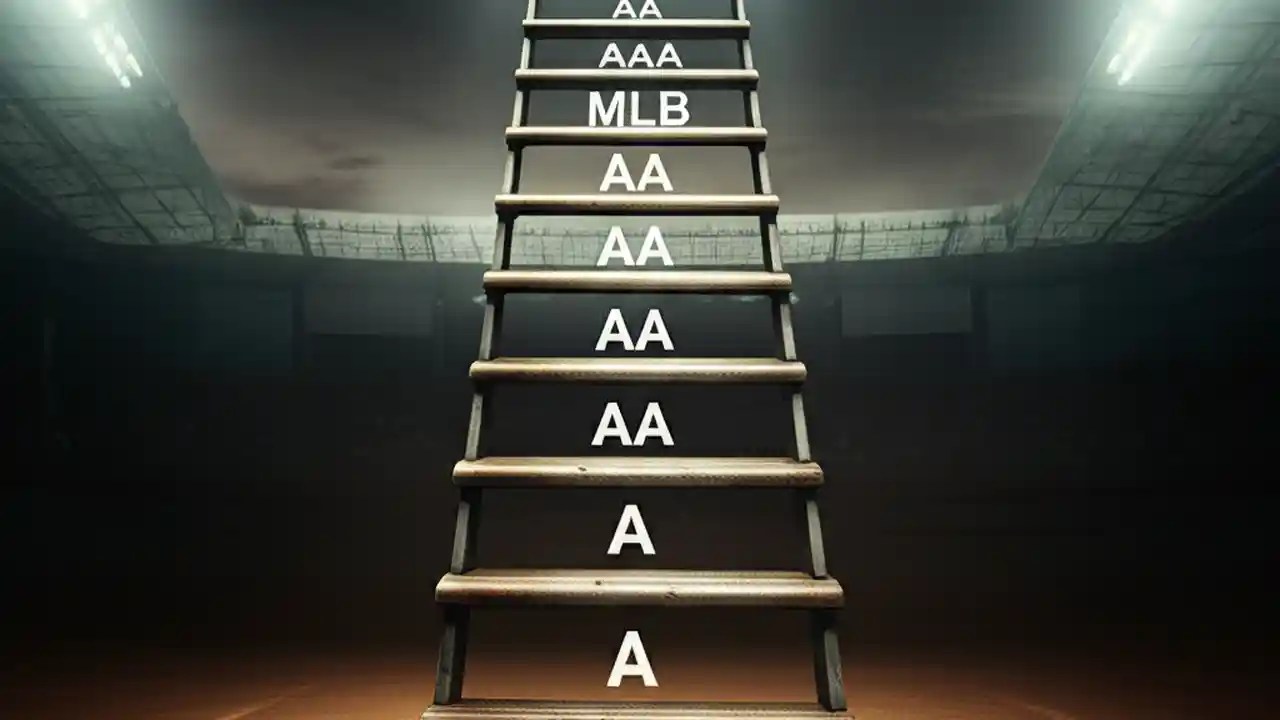 AA
AAA
MLB
AA
AA
AA
AA
A
A