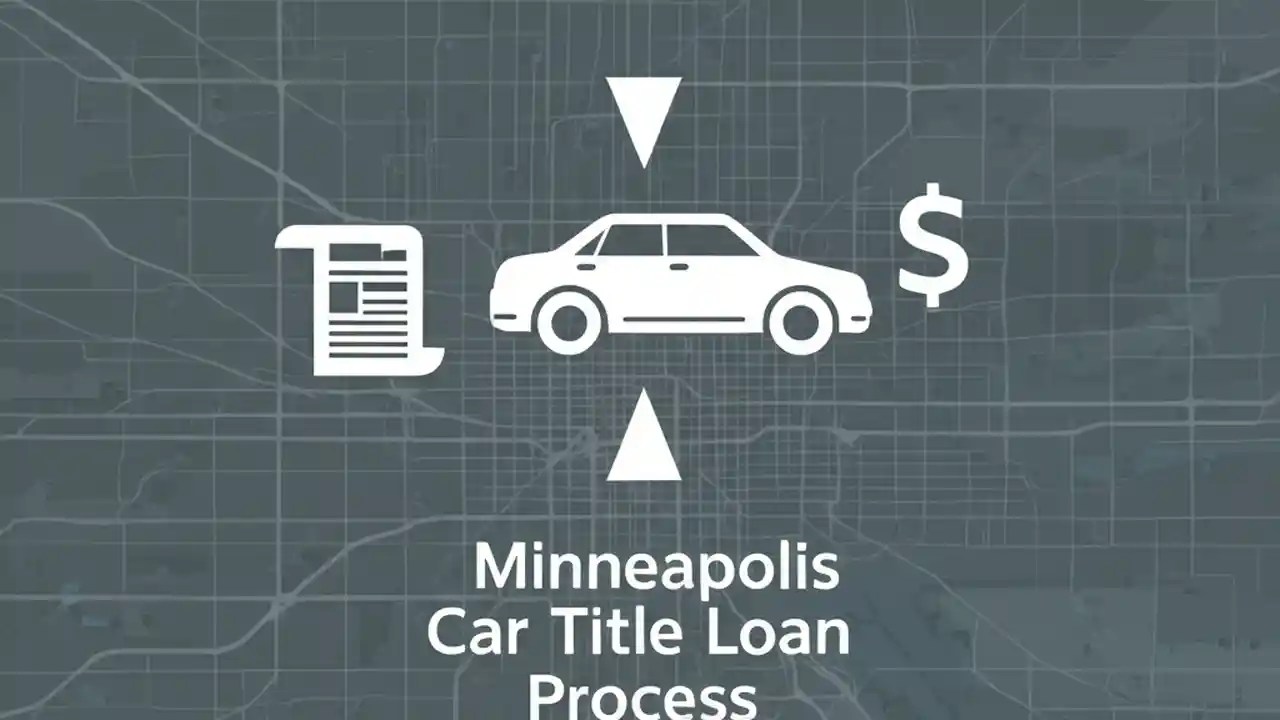 $

Minneapolis Car Title Loan Process