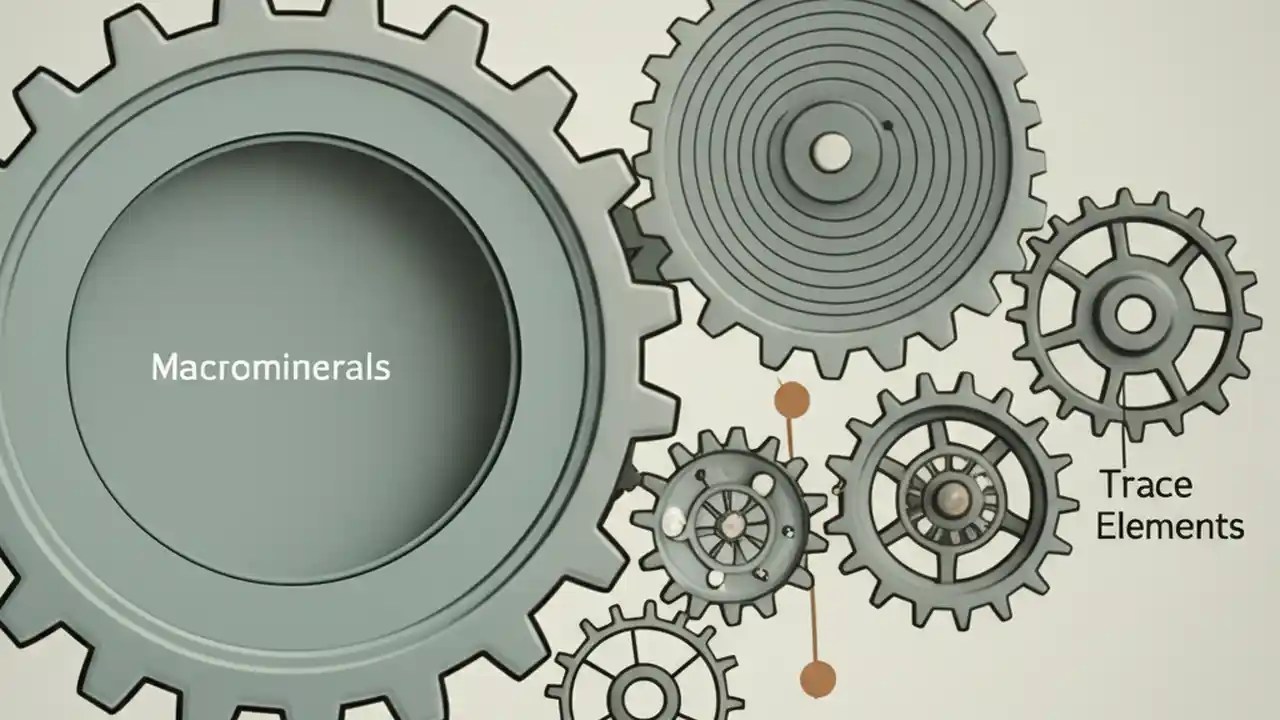 Macrominerals

Trace Elements