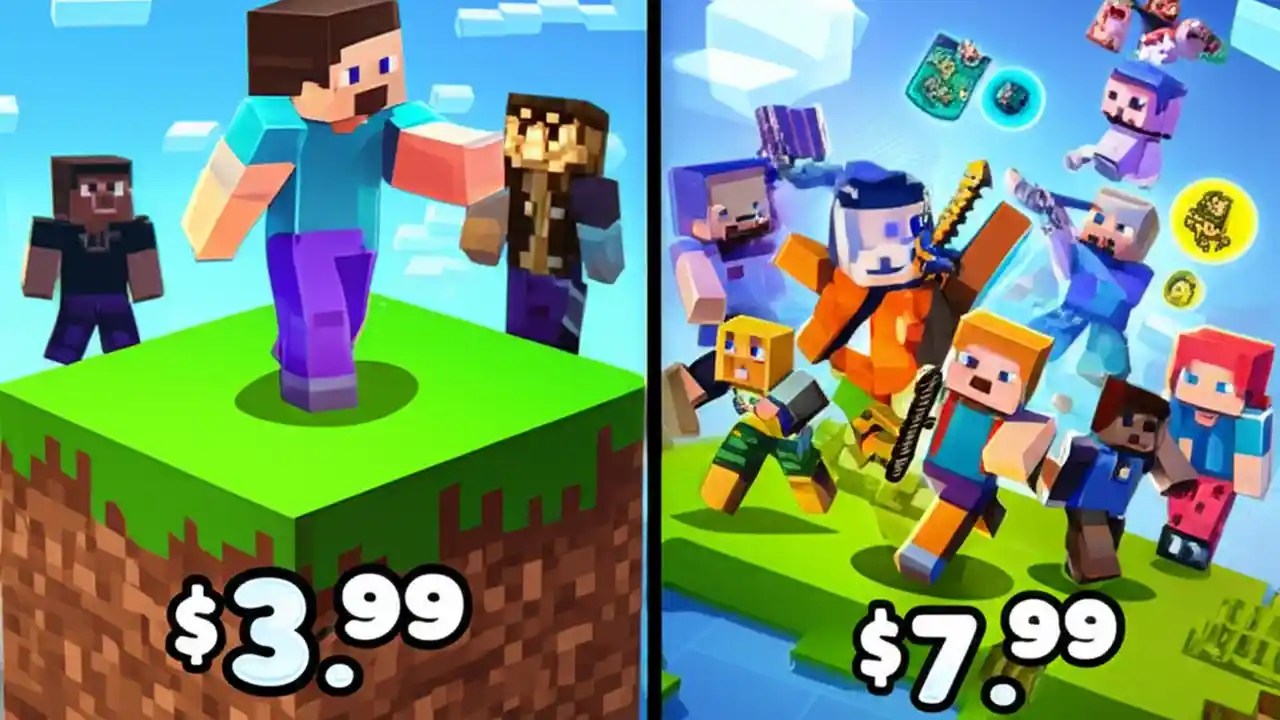 $3.99

$7.99