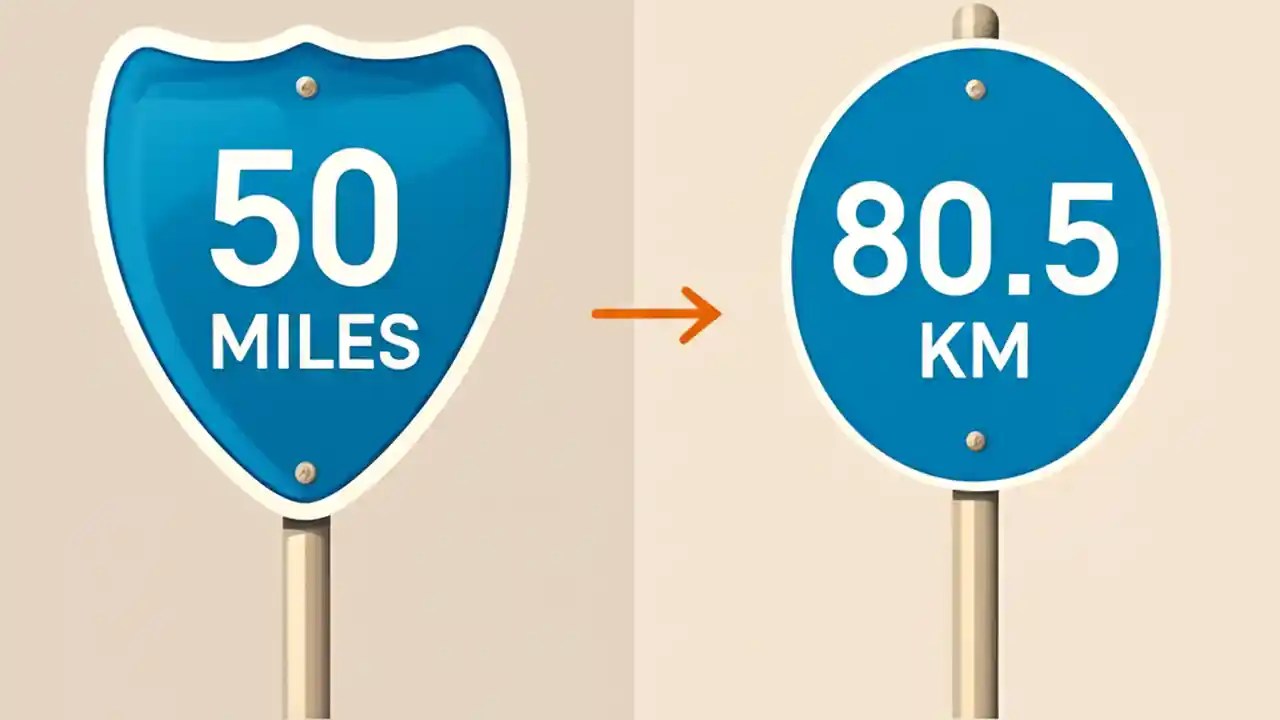 50
MILES

80.5
KM