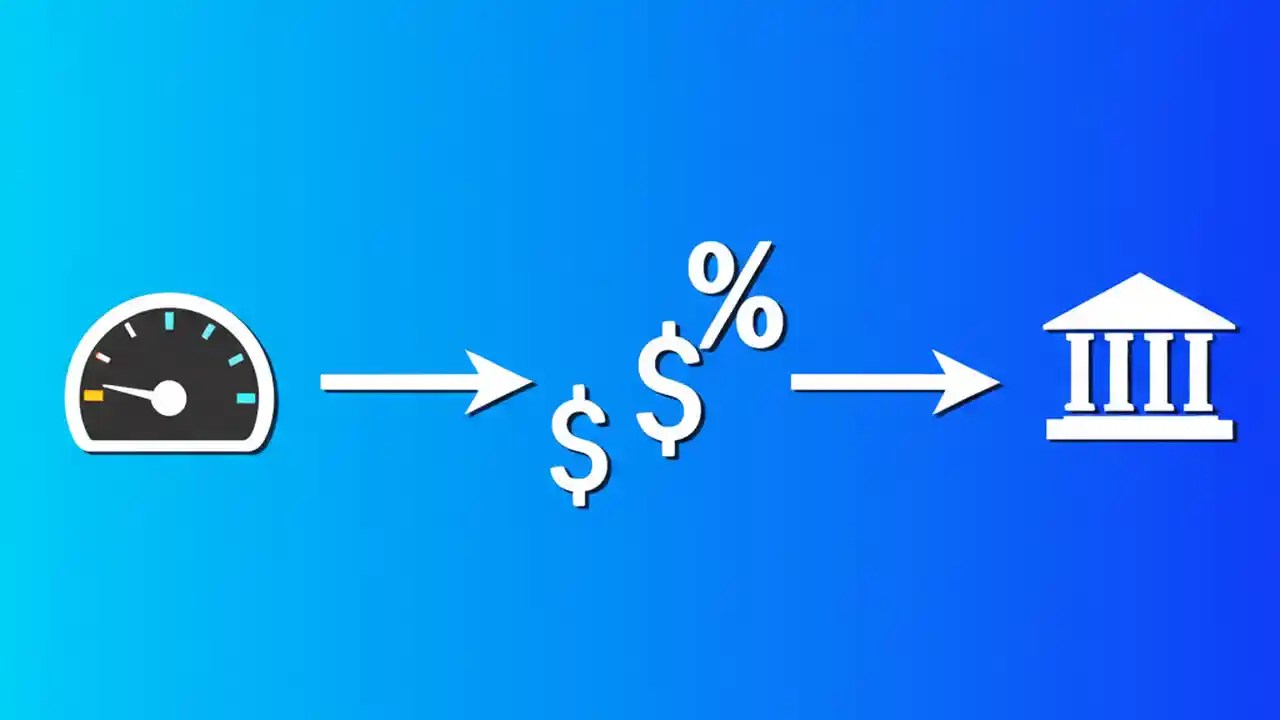 $ $ %