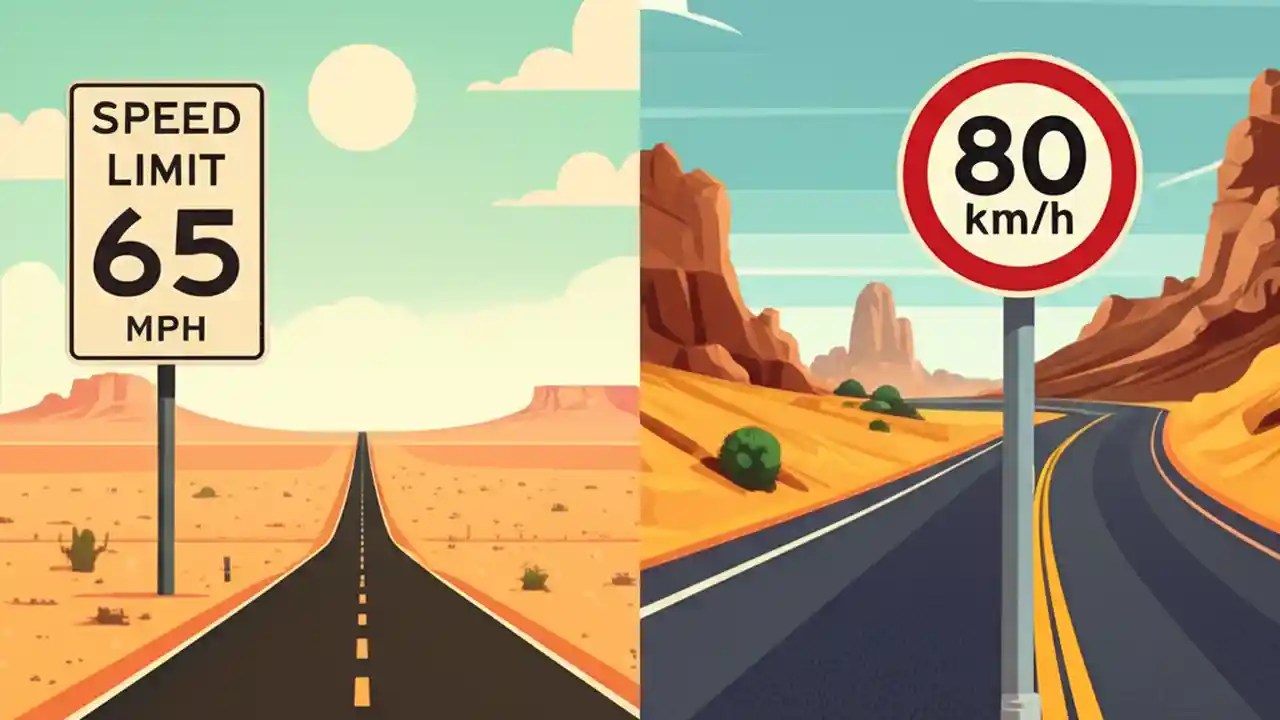 SPEED LIMIT 65 MPH

80 km/h