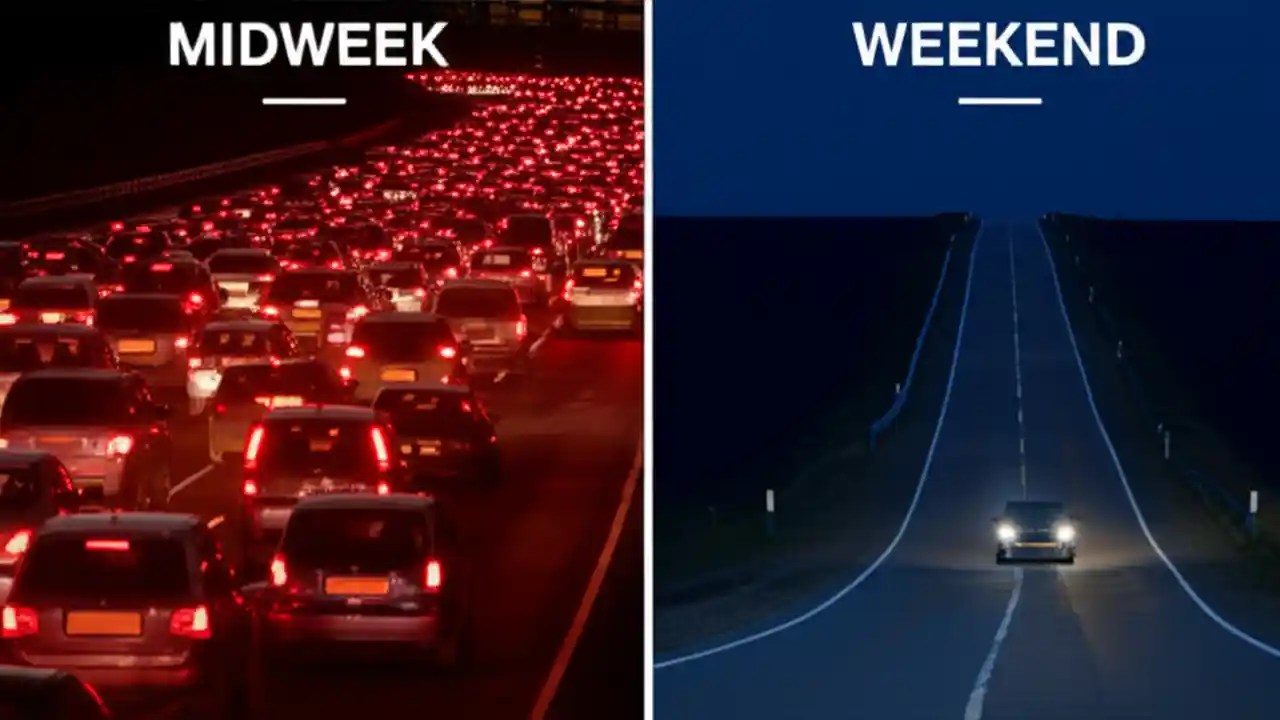 MIDWEEK

WEEKEND