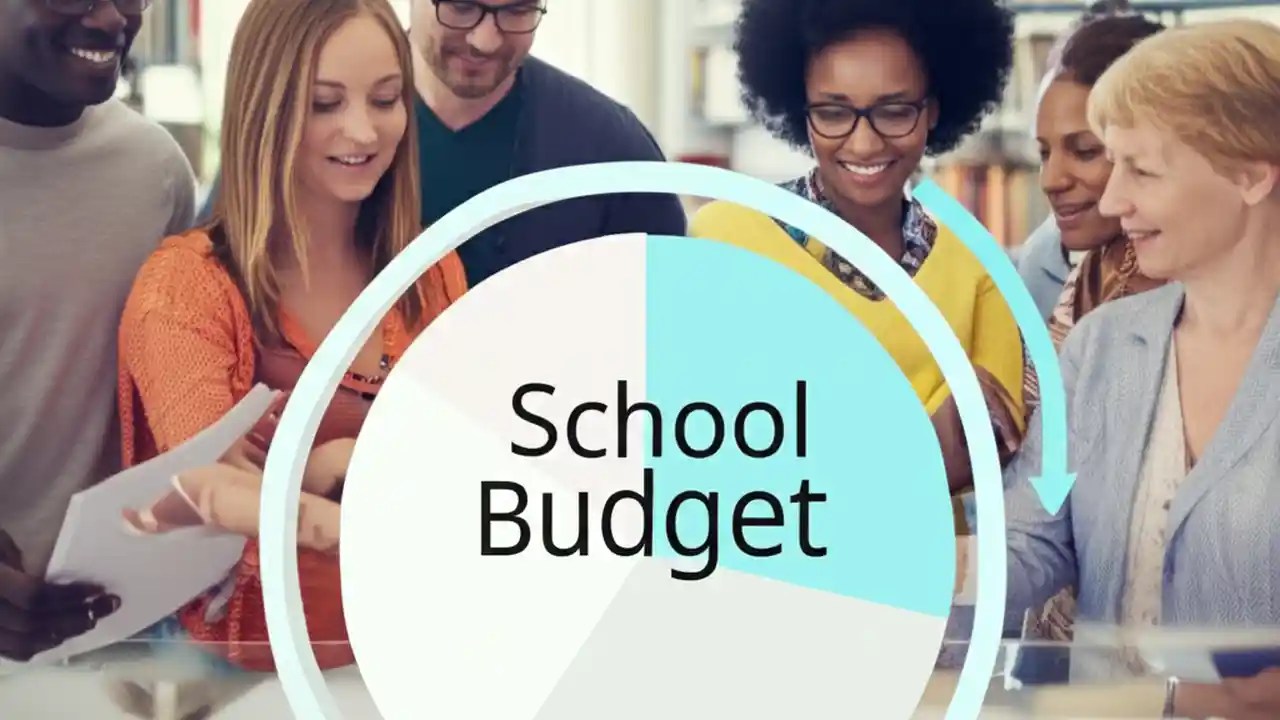 School Budget