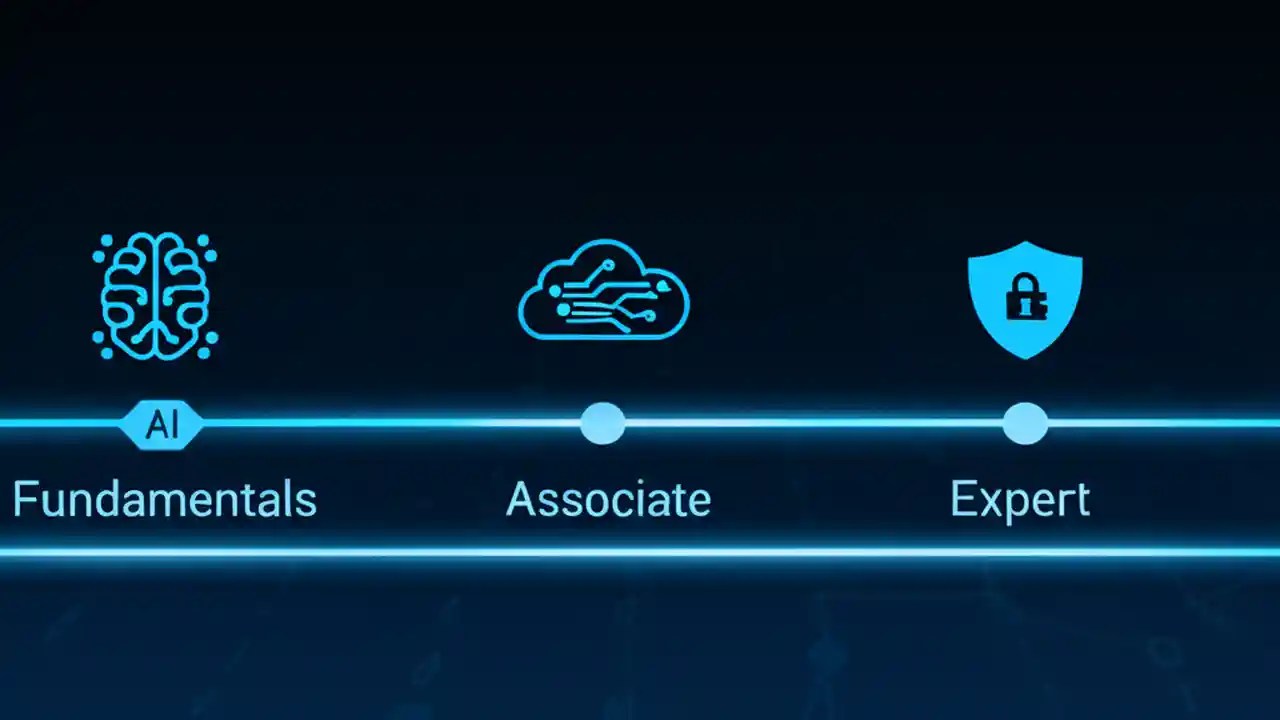 AI
Fundamentals
Associate
Expert