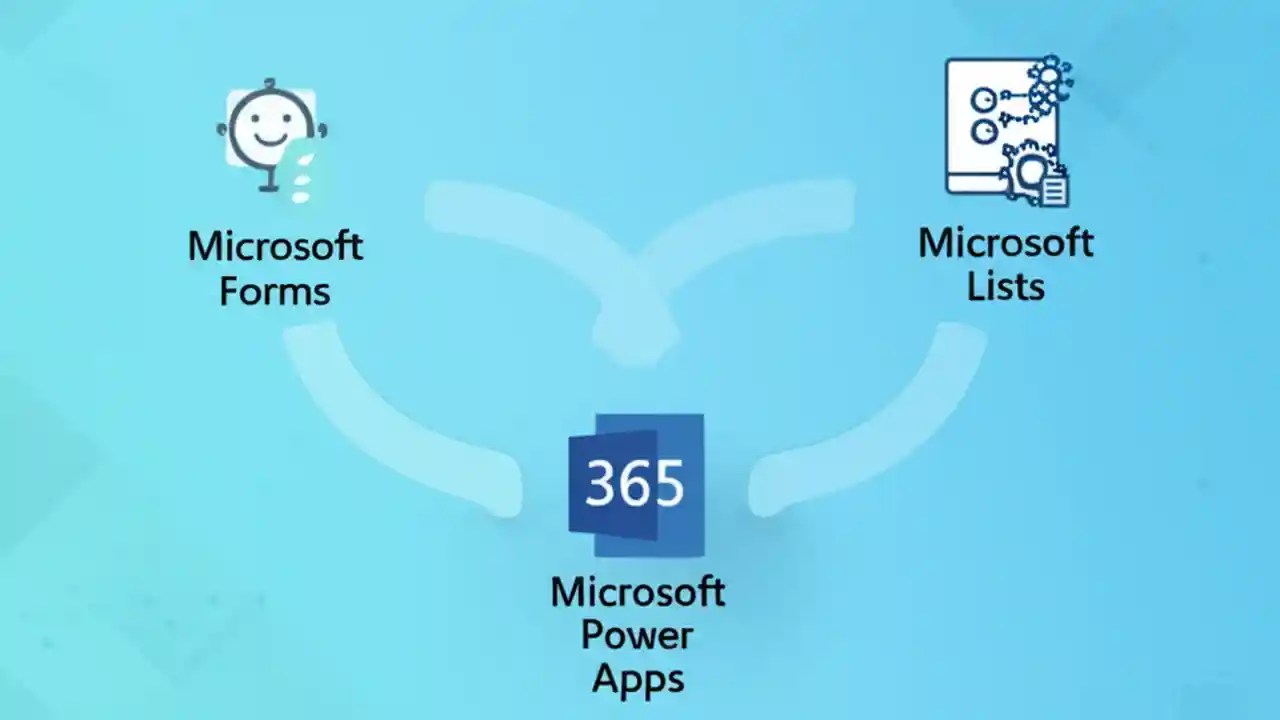 Microsoft Forms

Microsoft Lists

365

Microsoft Power Apps