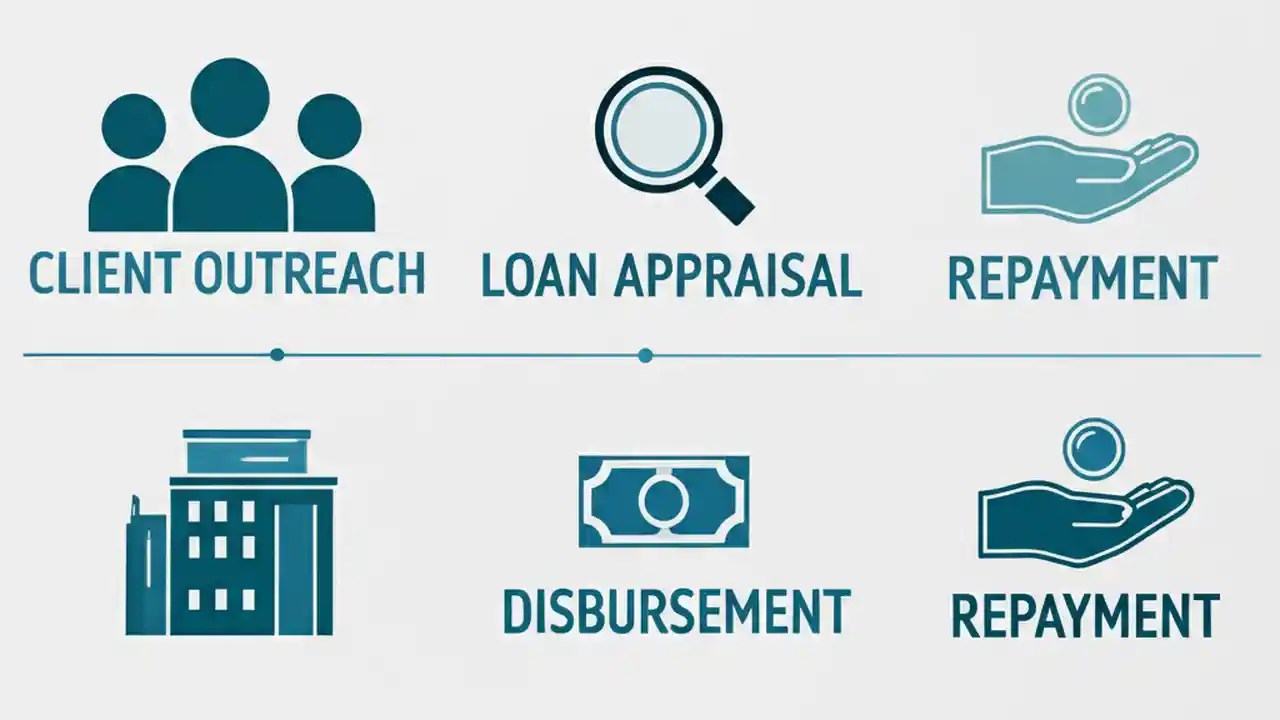 CLIENT OUTREACH

LOAN APPRAISAL

REPAYMENT

DISBURSEMENT

REPAYMENT