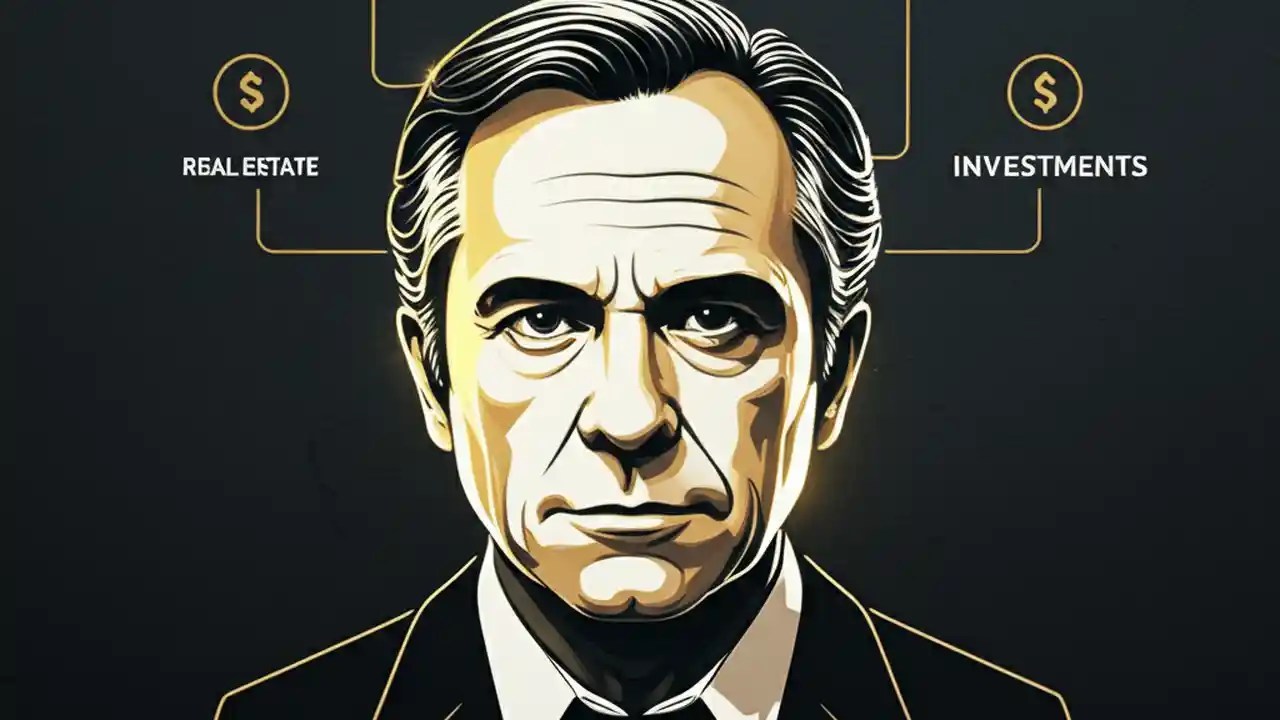 $

REAL EETATE

$

INVESTMENTS