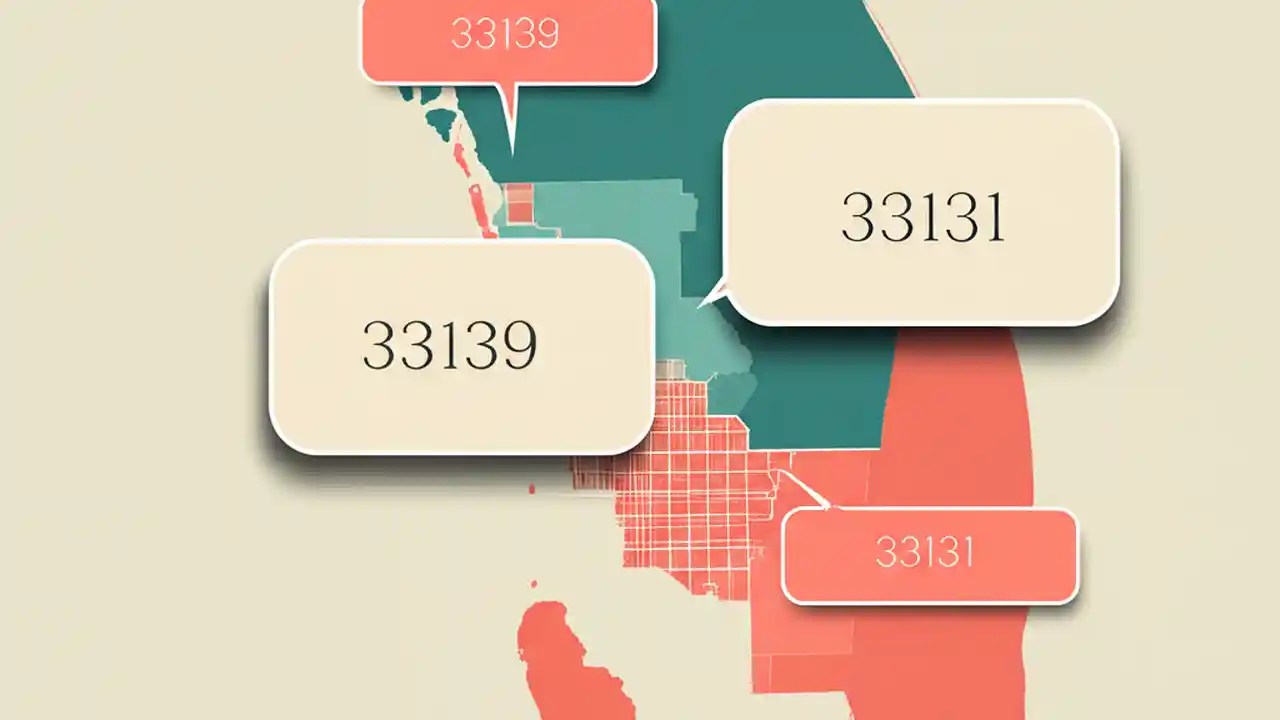 33139

33131

33139

33131