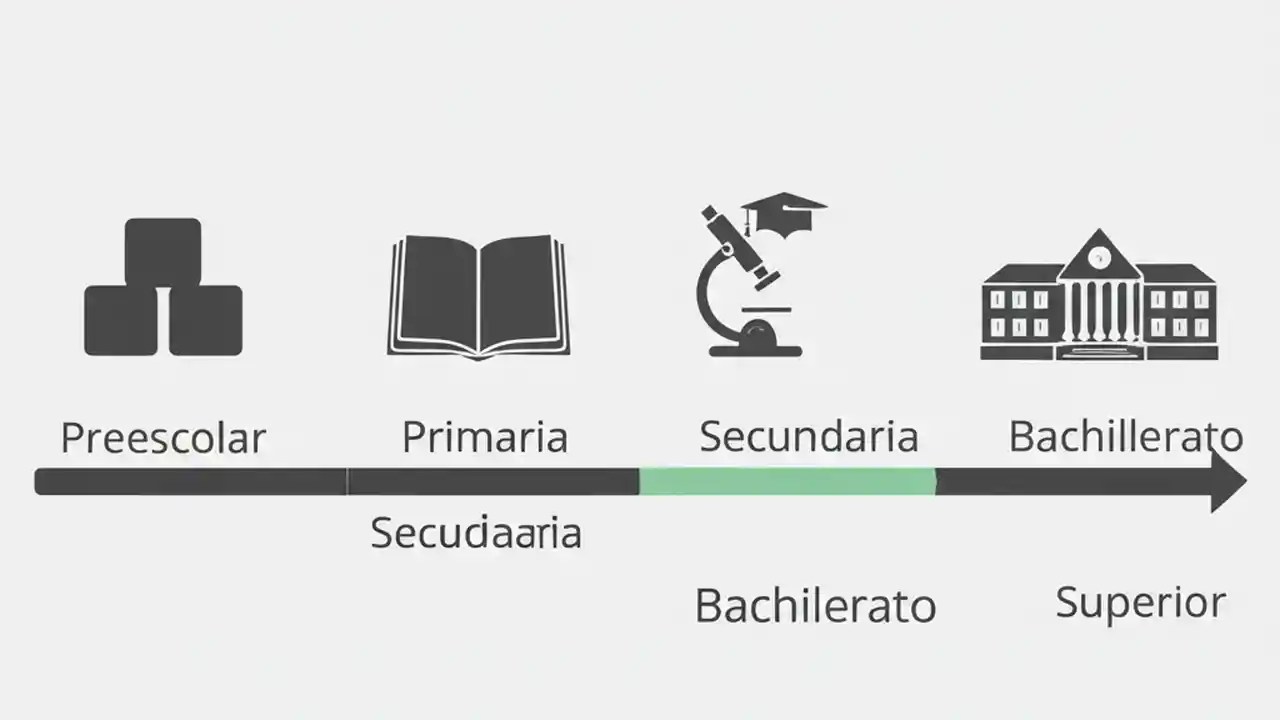 Preescolar

Primaria

Secundaria

Bachillerato

Secudaaria

Bachilerato

Superior