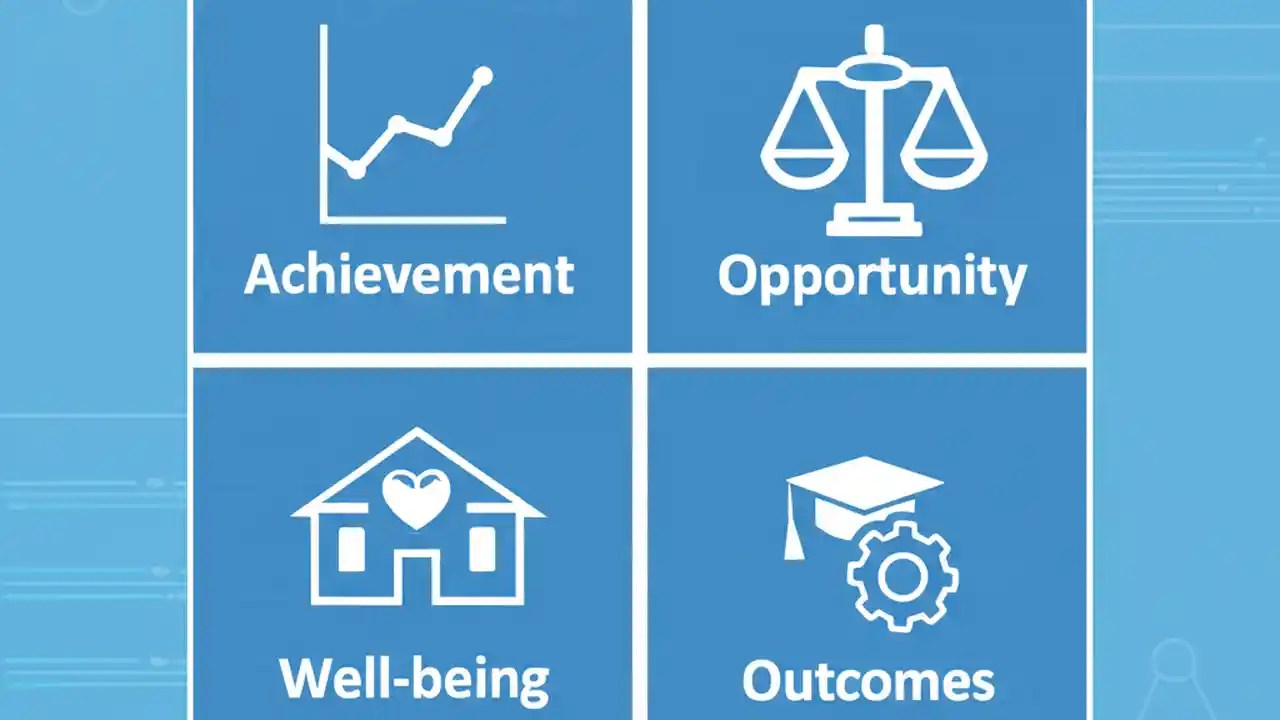 Achievement

Opportunity

Well-being

Outcomes