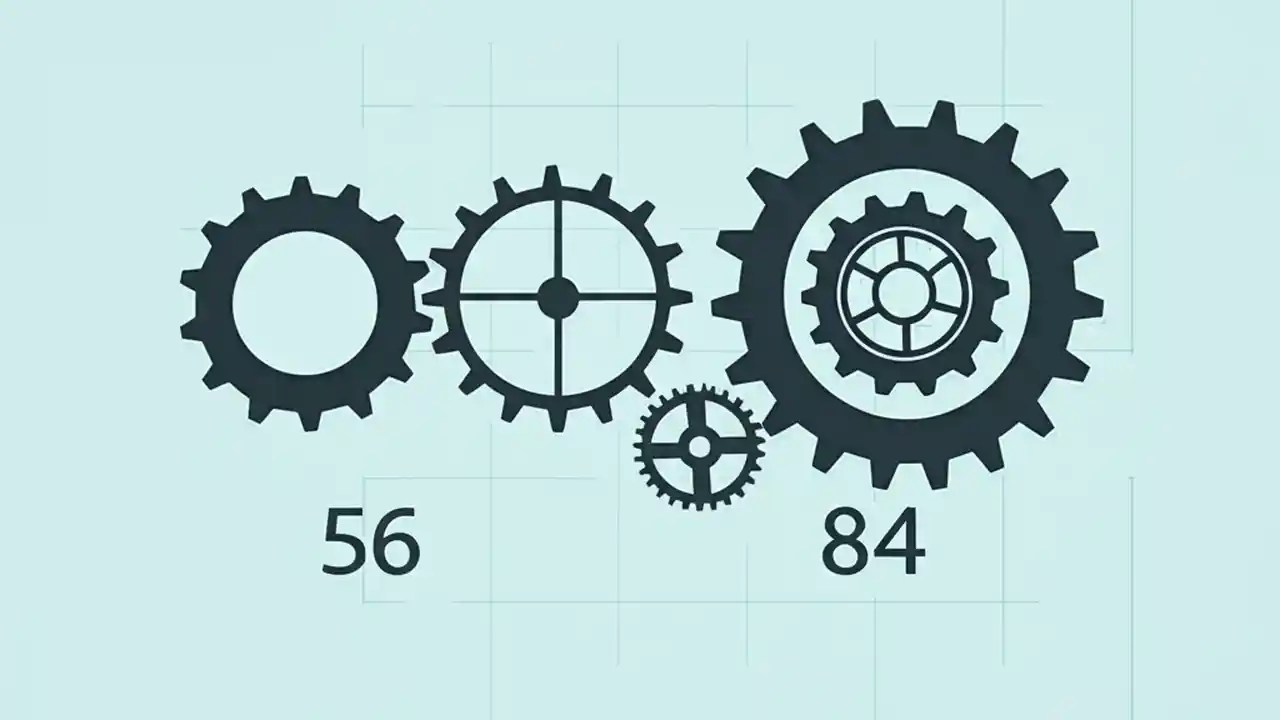 56

84