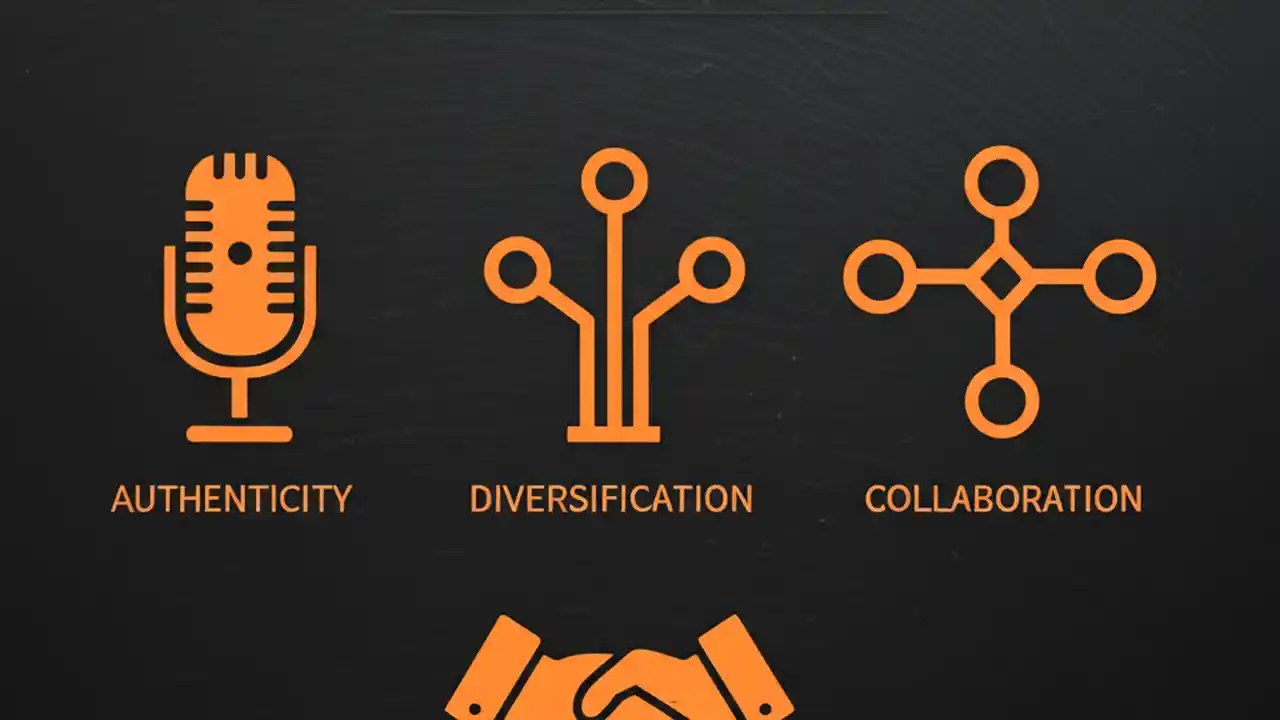 AUTHENTICITY

DIVERSIFICATION

COLLABORATION