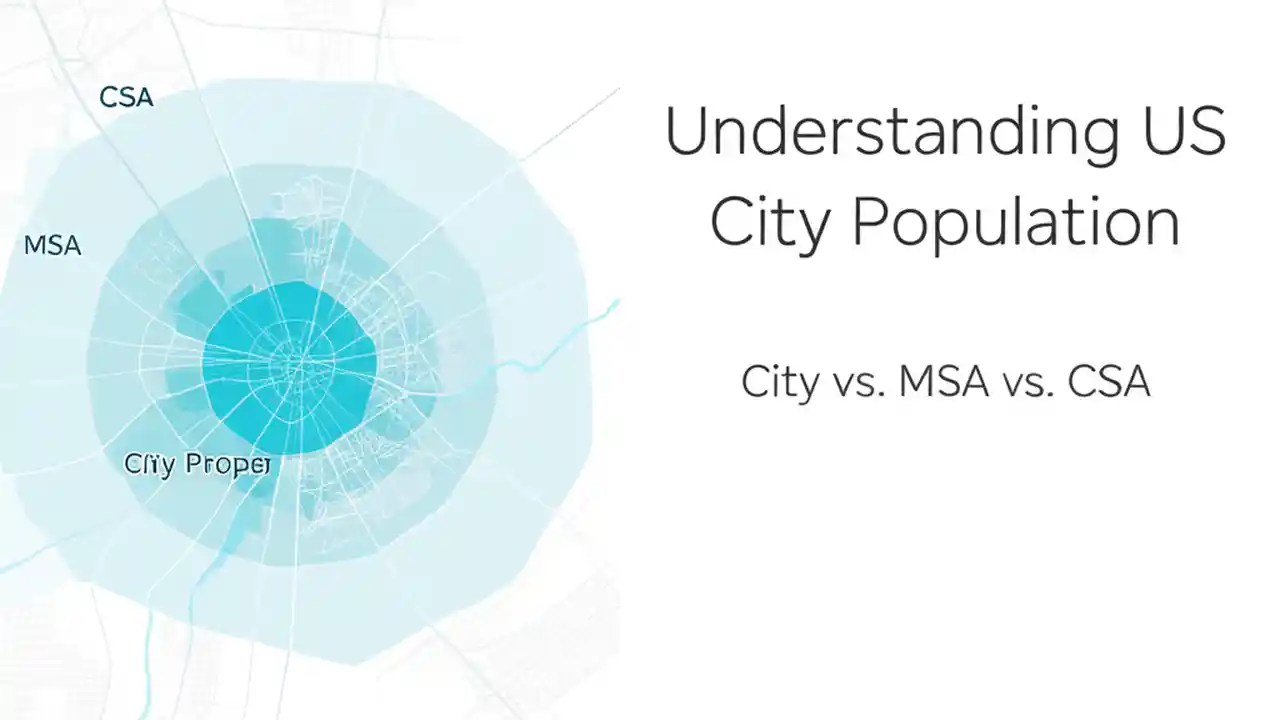 CSA

MSA

City Proper

Understanding US City Population

City vs. MSA vs. CSA