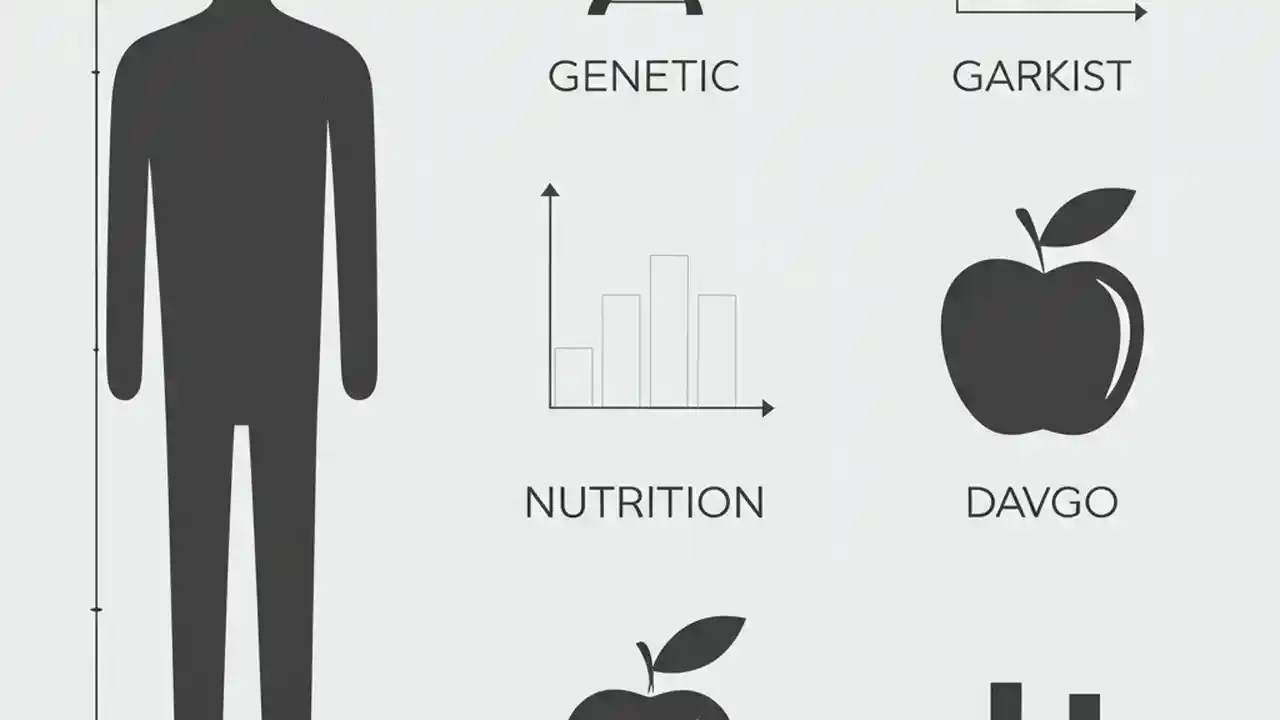 GENETIC

GARKIST

NUTRITION

DAVGO