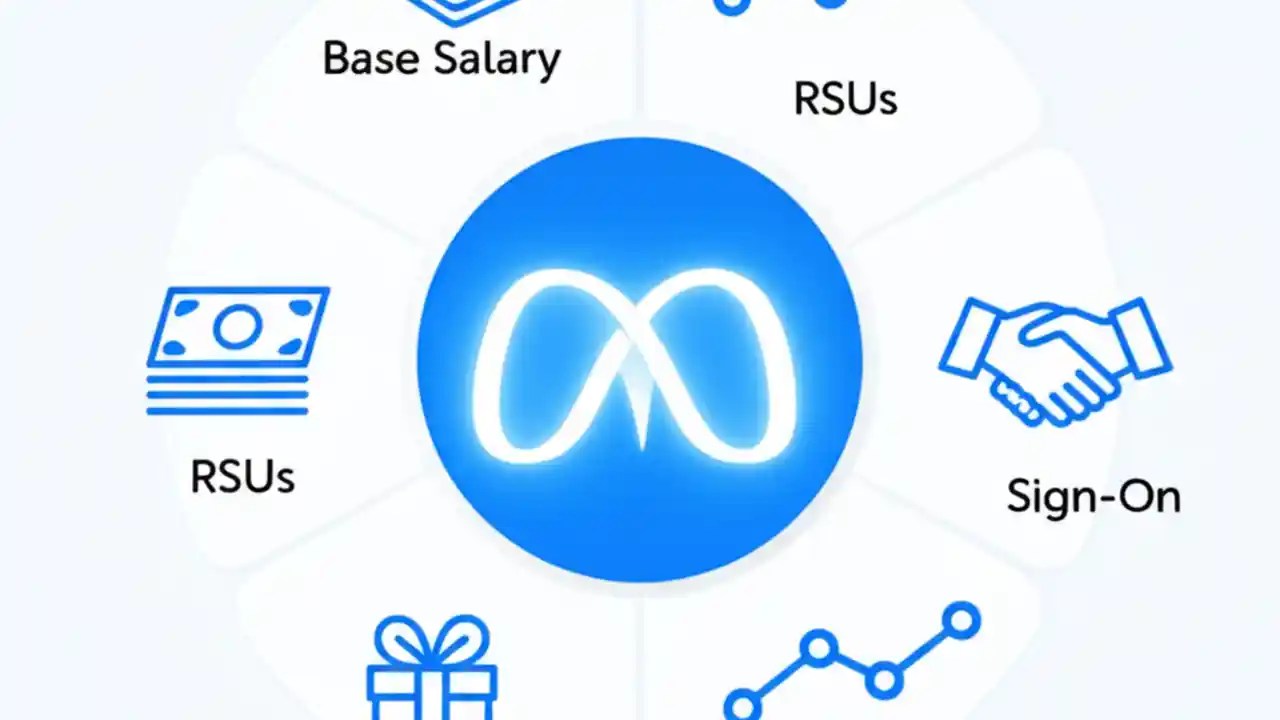 Base Salary

RSUs

RSUs

Sign-On