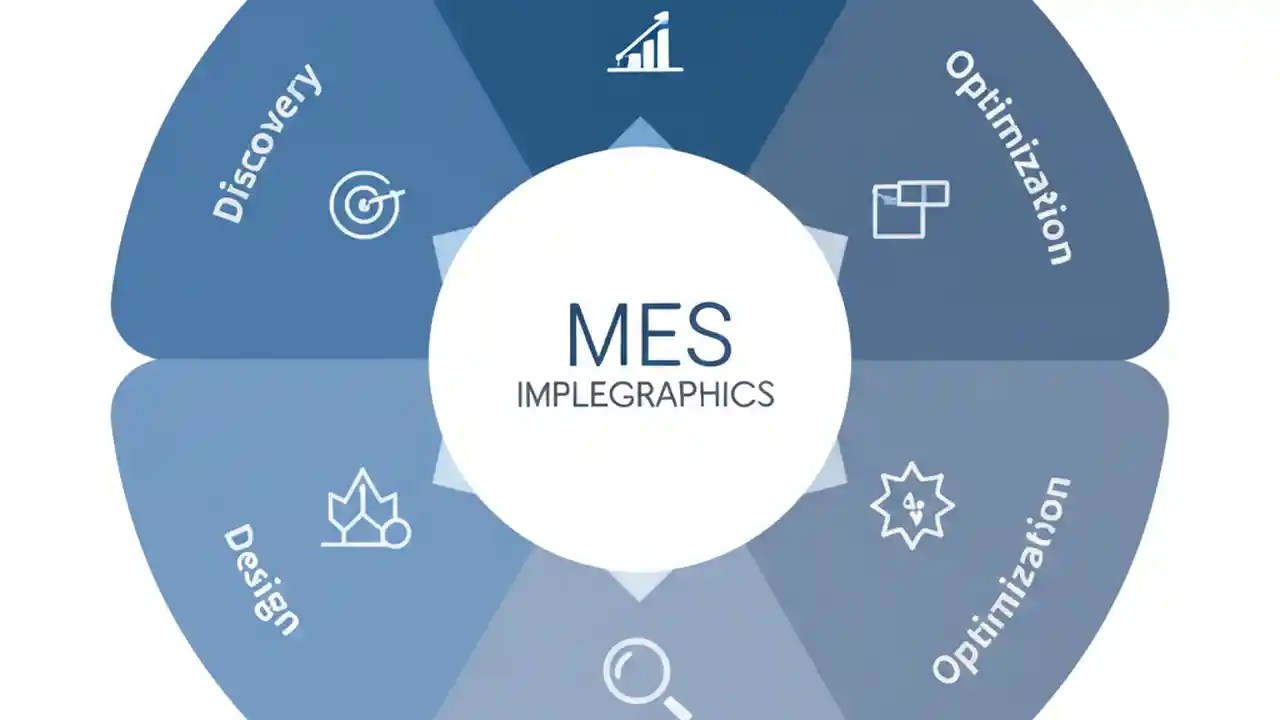 Discovery

Optimization

MES
IMPLEGRAPHICS

Design

Optimization