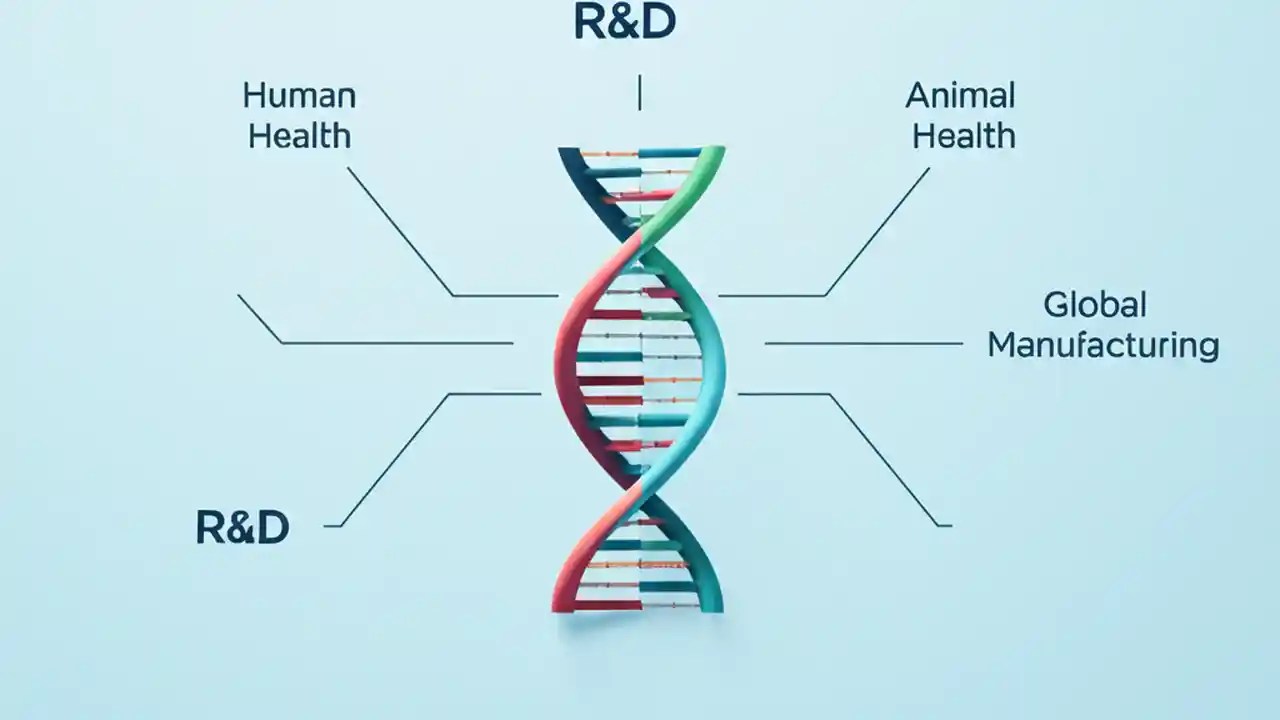 R&D

Human Health

Animal Health

Global Manufacturing

R&D