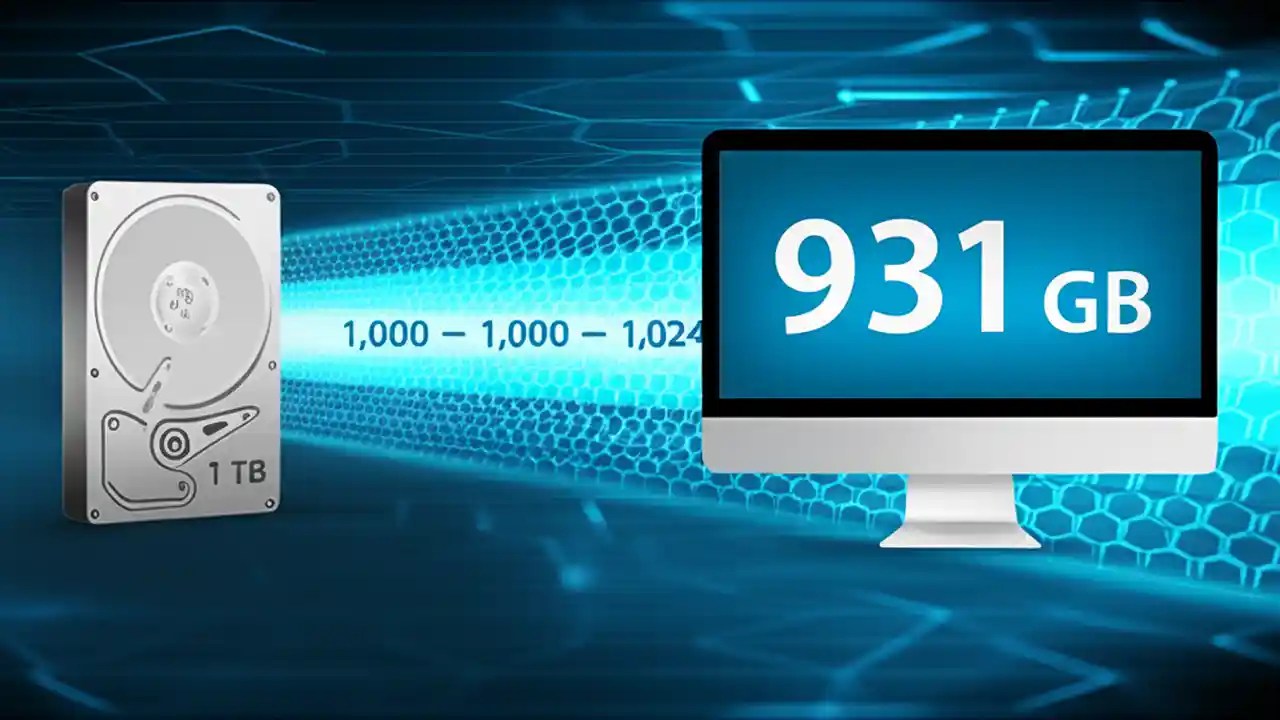 1 TB

1,000 — 1,000 — 1,024

931 GB