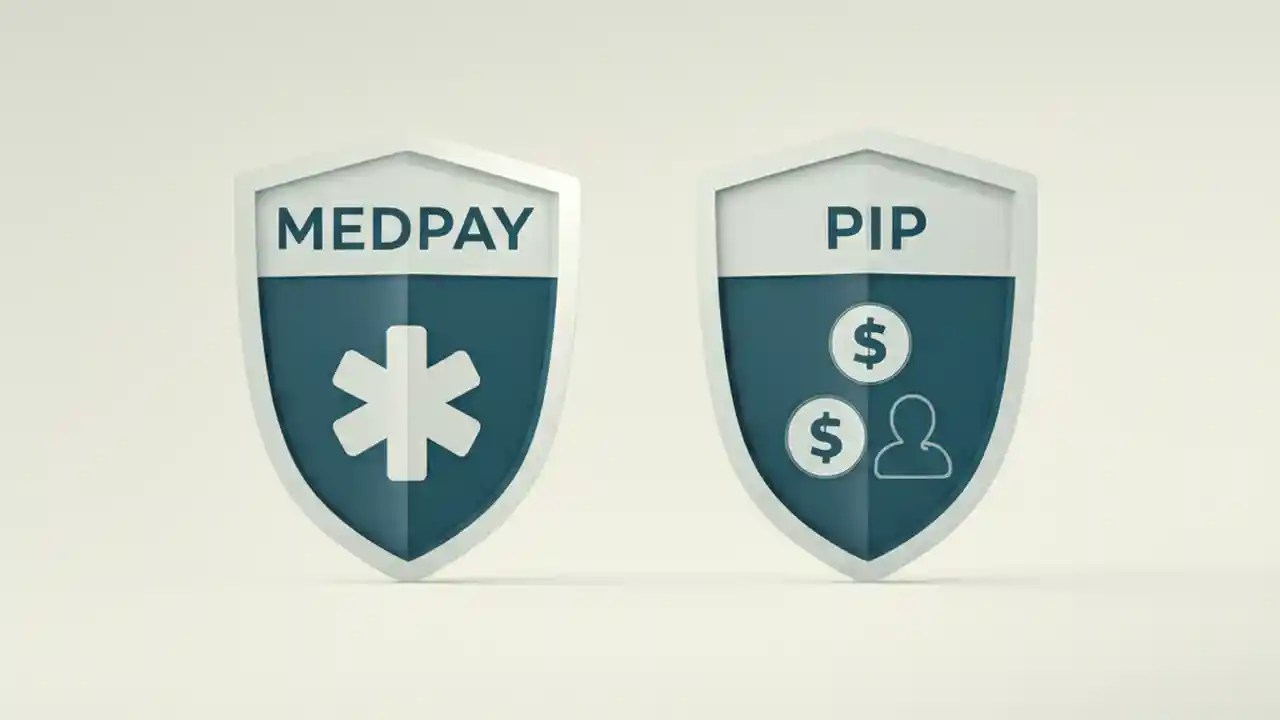 MEDPAY

PIP

$

$