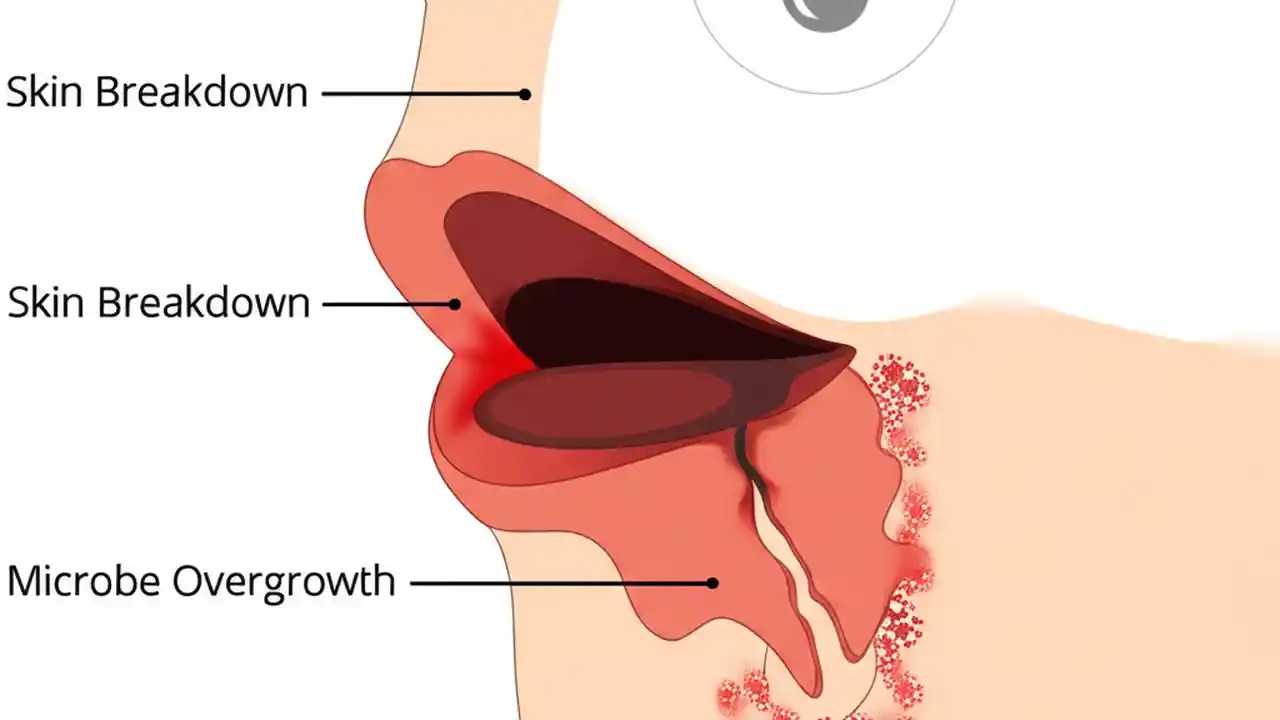 Skin Breakdown

Skin Breakdown

Microbe Overgrowth