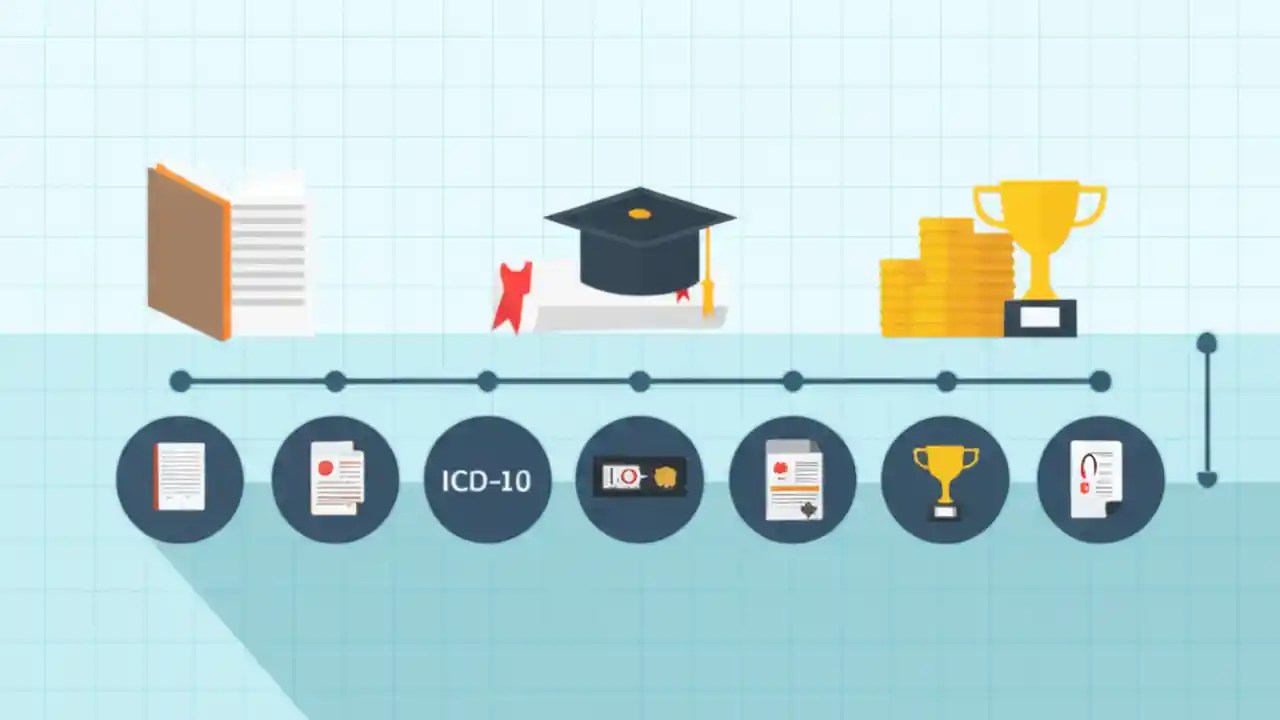 ICD-10